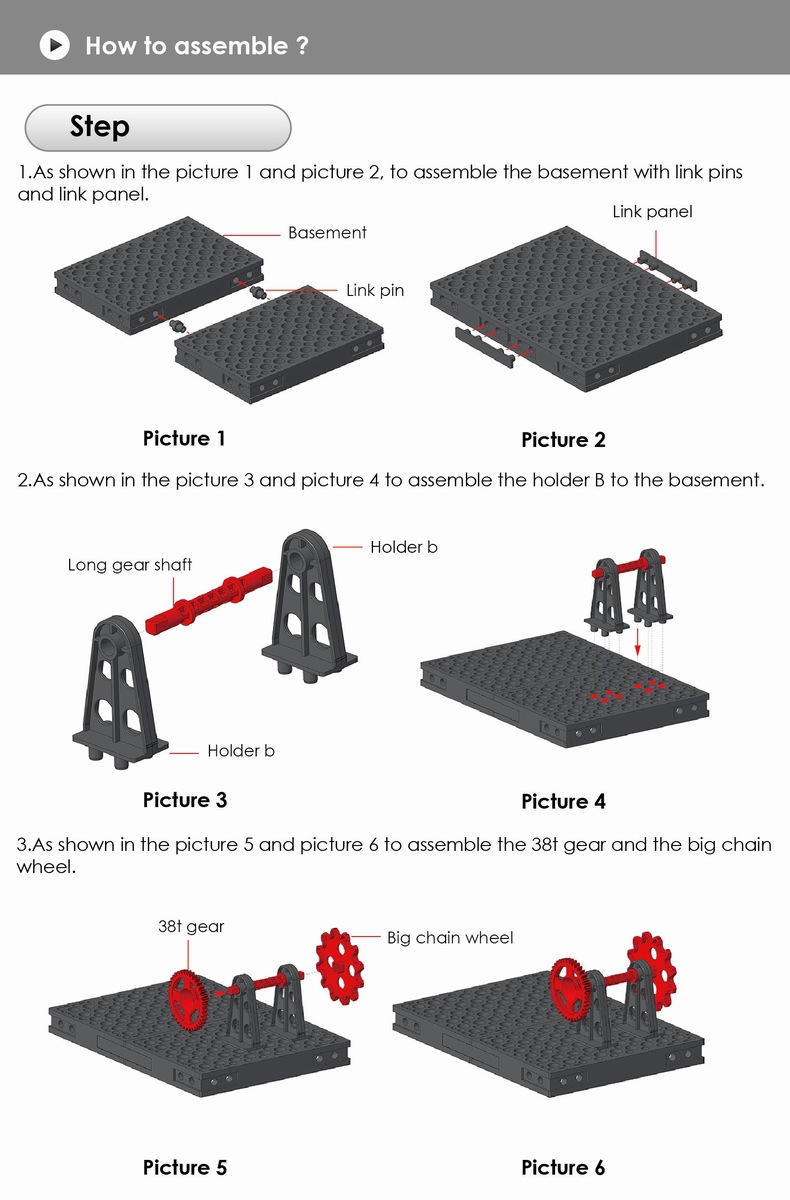 How to assemble ?

Step

1.As shown in the picture 1 and picture 2, to assemble the basement with link pins and link panel.

Basement

Link pin

Link panel

Picture 1

Picture 2

2.As shown in the picture 3 and picture 4 to assemble the holder B to the basement.

Long gear shaft

Holder b

Holder b

Picture 3

Picture 4

3.As shown in the picture 5 and picture 6 to assemble the 38t gear and the big chain wheel.

38t gear

Big chain wheel

Picture 5

Picture 6