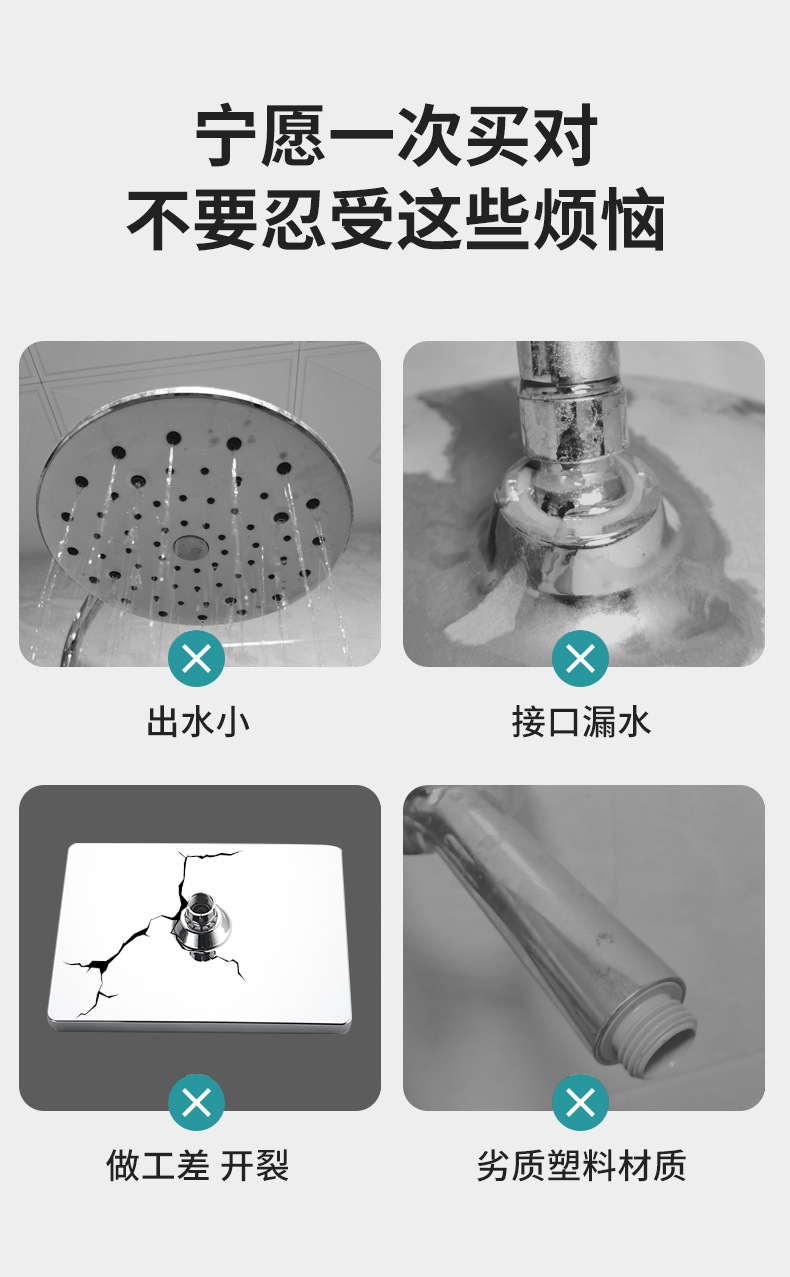 宁愿一次买对
不要忍受这些烦恼

出水小

接口漏水

做工差 开裂

劣质塑料材质