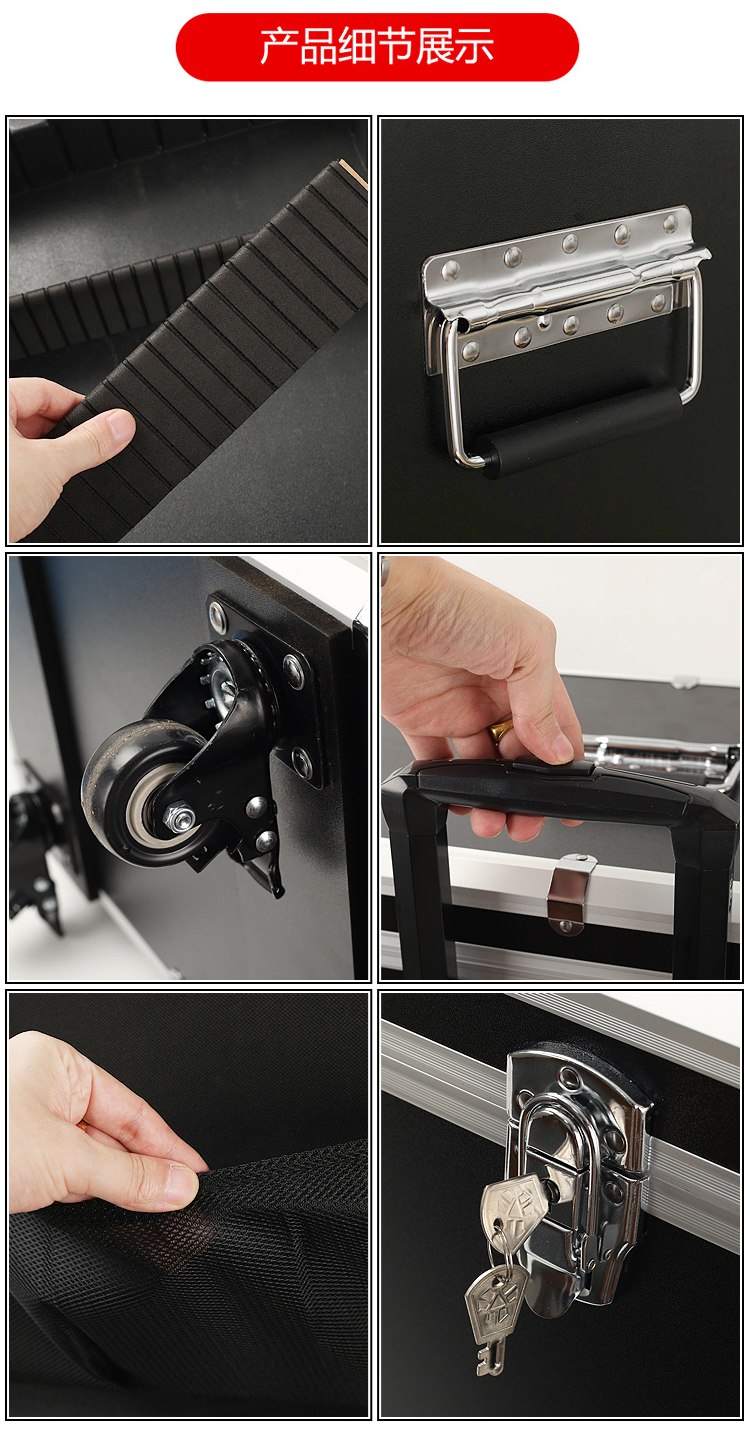 产品细节展示