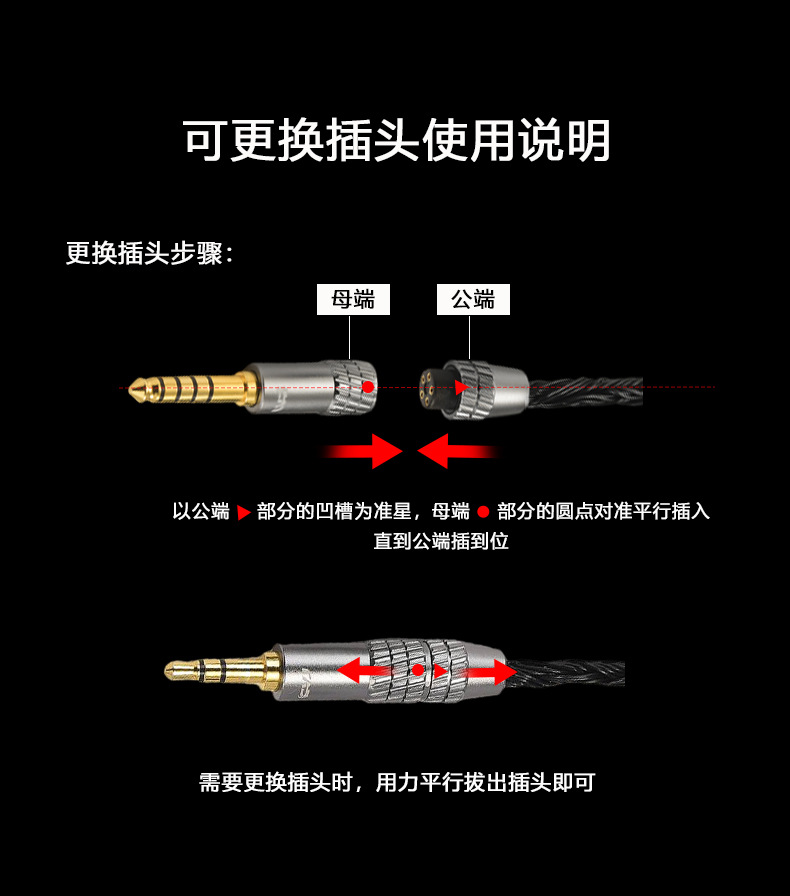 可更换插头使用说明

更换插头步骤：

母端

公端

以公端 ▶ 部分的凹槽为准星，母端 ● 部分的圆点对准平行插入
直到公端插到位

需要更换插头时，用力平行拔出插头即可