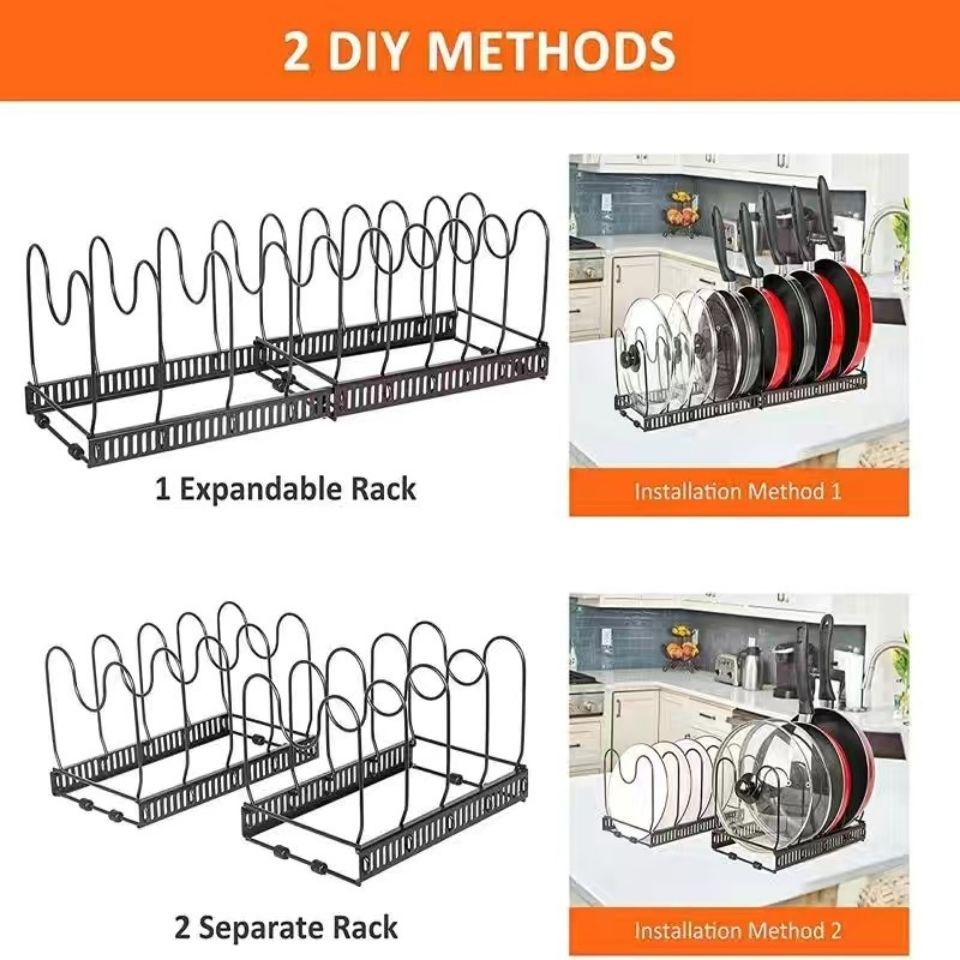 2 DIY METHODS

1 Expandable Rack

Installation Method 1

2 Separate Rack

Installation Method 2