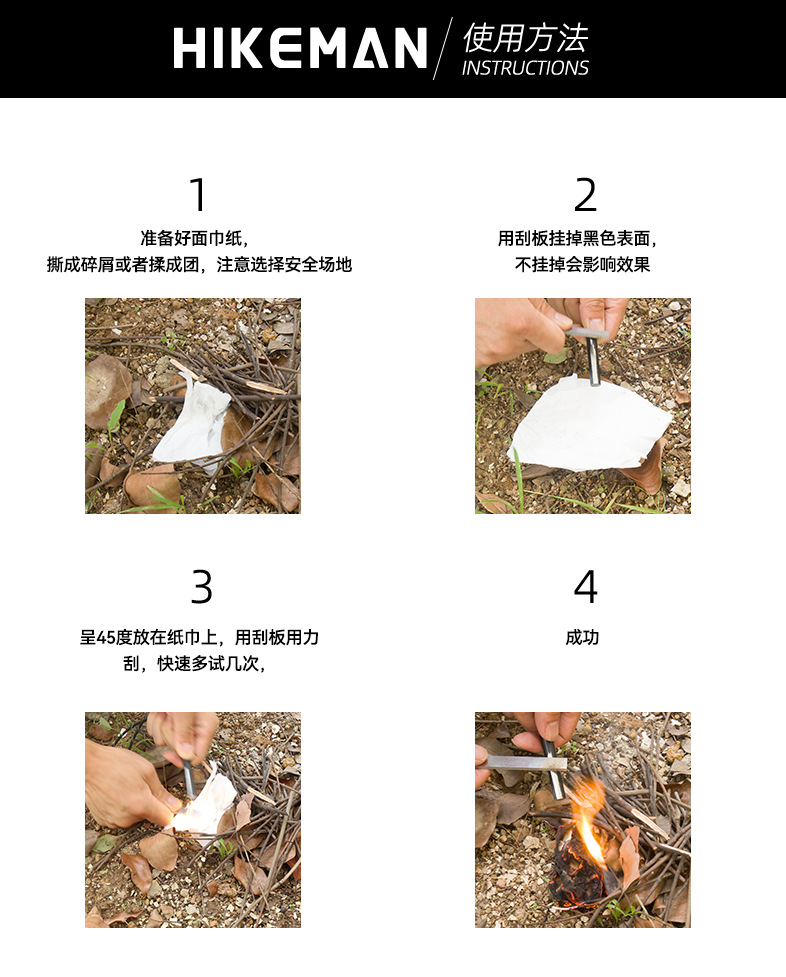 HIKEMAN 使用方法 INSTRUCTIONS

1
准备好面巾纸，
撕成碎屑或者揉成团，注意选择安全场地

2
用刮板挂掉黑色表面，
不挂掉会影响效果

3
呈45度放在纸巾上，用刮板用力
刮，快速多试几次，

4
成功