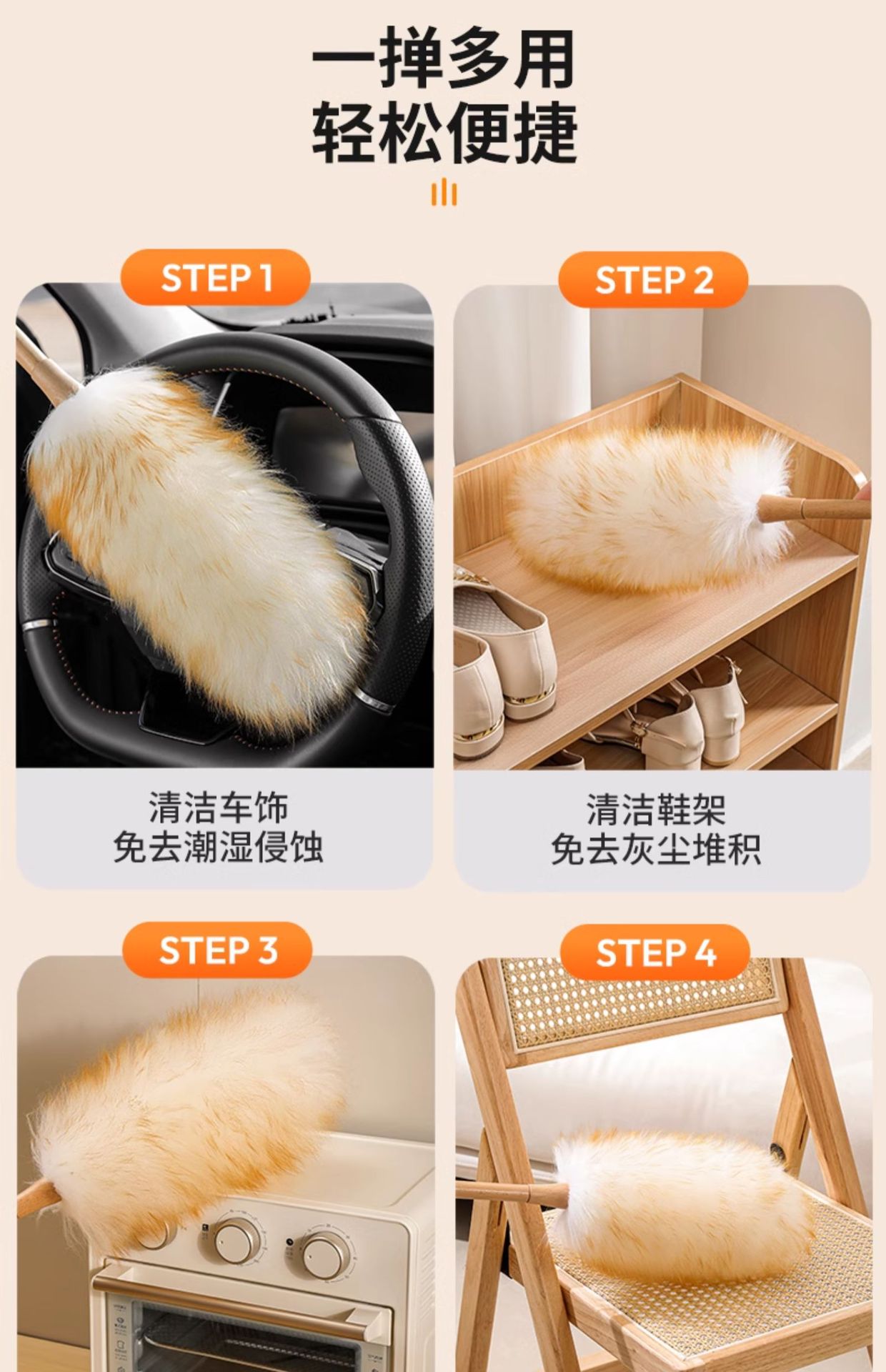 一掸多用
轻松便捷

STEP 1

清洁车饰
免去潮湿侵蚀

STEP 2

清洁鞋架
免去灰尘堆积

STEP 3

STEP 4