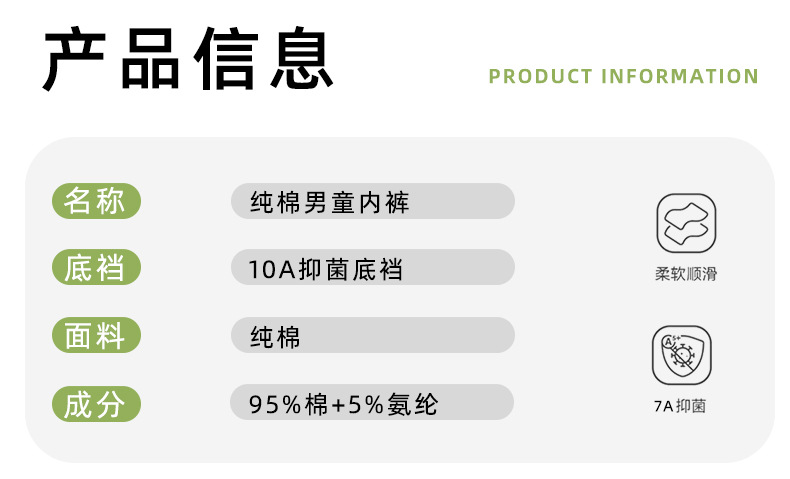 产品信息

PRODUCT INFORMATION

名称

纯棉男童内裤

底裆

10A抑菌底裆

面料

纯棉

成分

95%棉+5%氨纶

柔软顺滑

7A抑菌