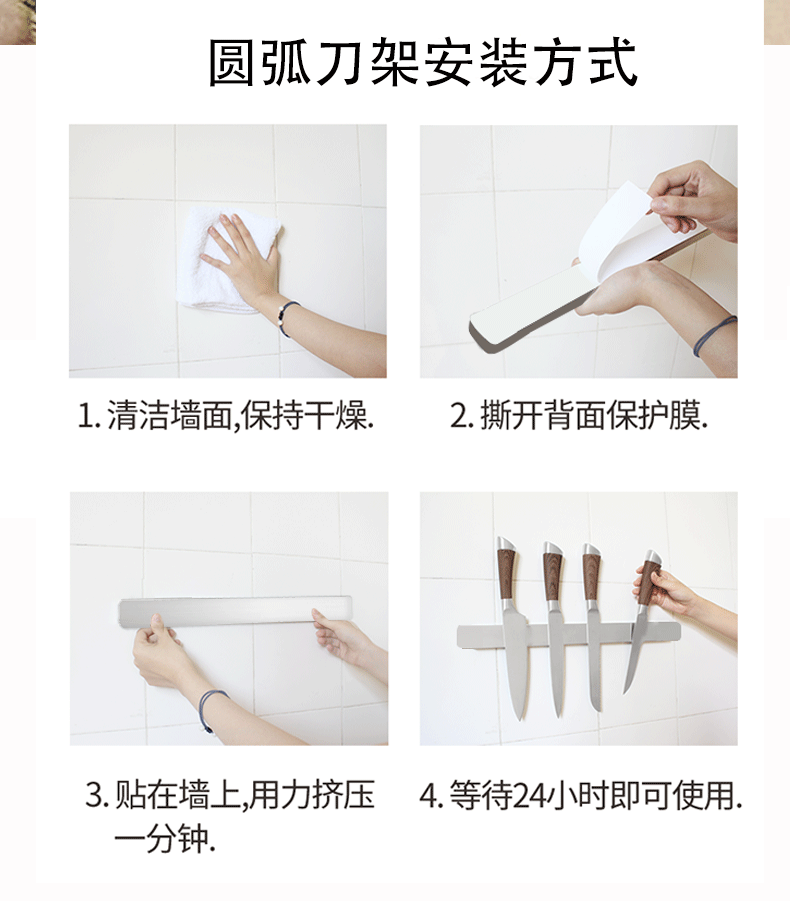 圆弧刀架安装方式

1. 清洁墙面,保持干燥.

2. 撕开背面保护膜.

3. 贴在墙上,用力挤压一分钟.

4. 等待24小时即可使用.