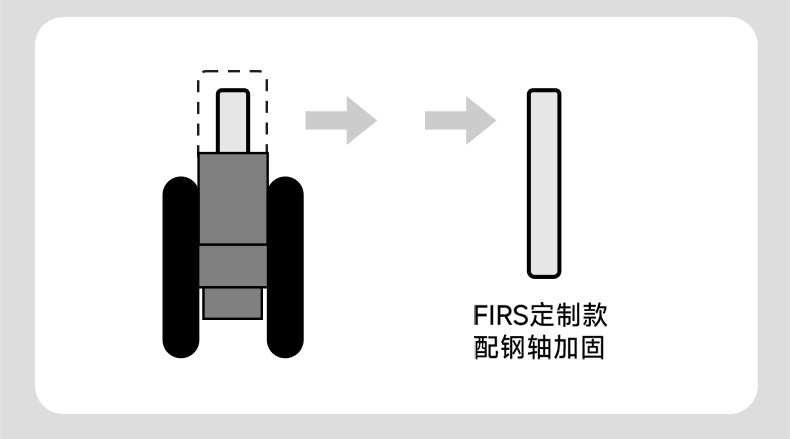 FIRS定制款
配钢轴加固