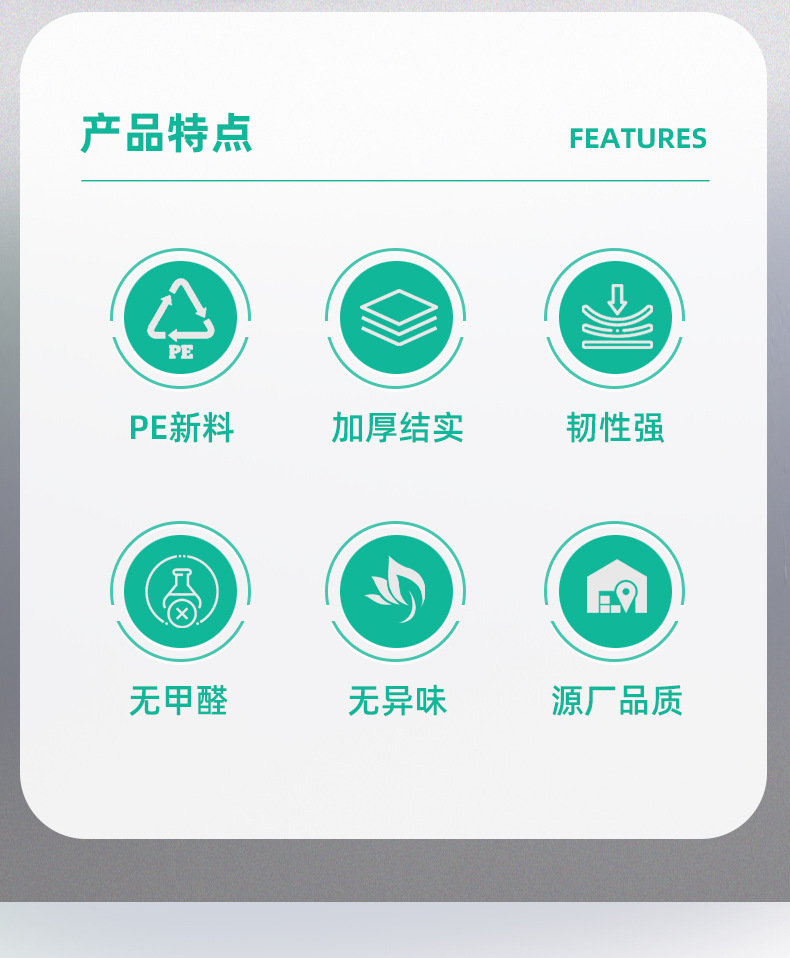 产品特点

FEATURES

PE

PE新料

加厚结实

韧性强

无甲醛

无异味

源厂品质