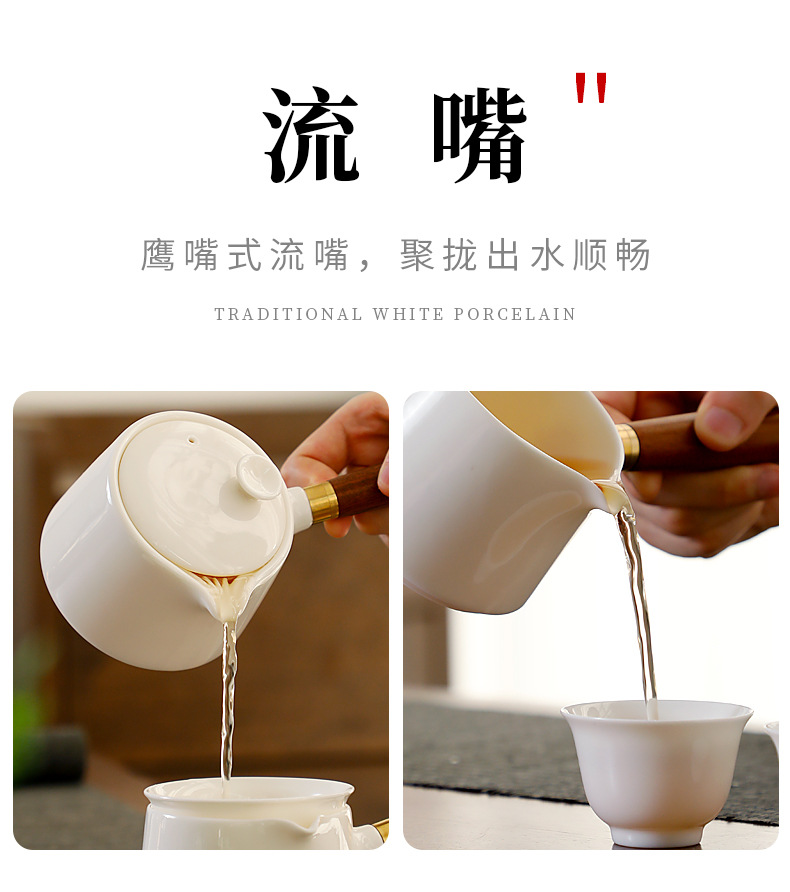 流 嘴 "

鹰嘴式流嘴，聚拢出水顺畅

TRADITIONAL WHITE PORCELAIN