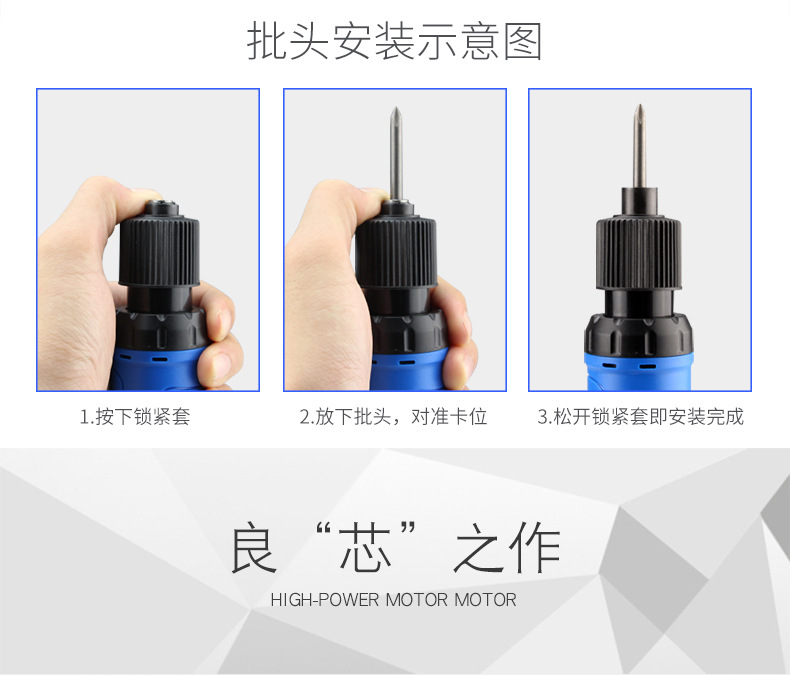 批头安装示意图

1.按下锁紧套

2.放下批头，对准卡位

3.松开锁紧套即安装完成

良“芯”之作

HIGH-POWER MOTOR MOTOR