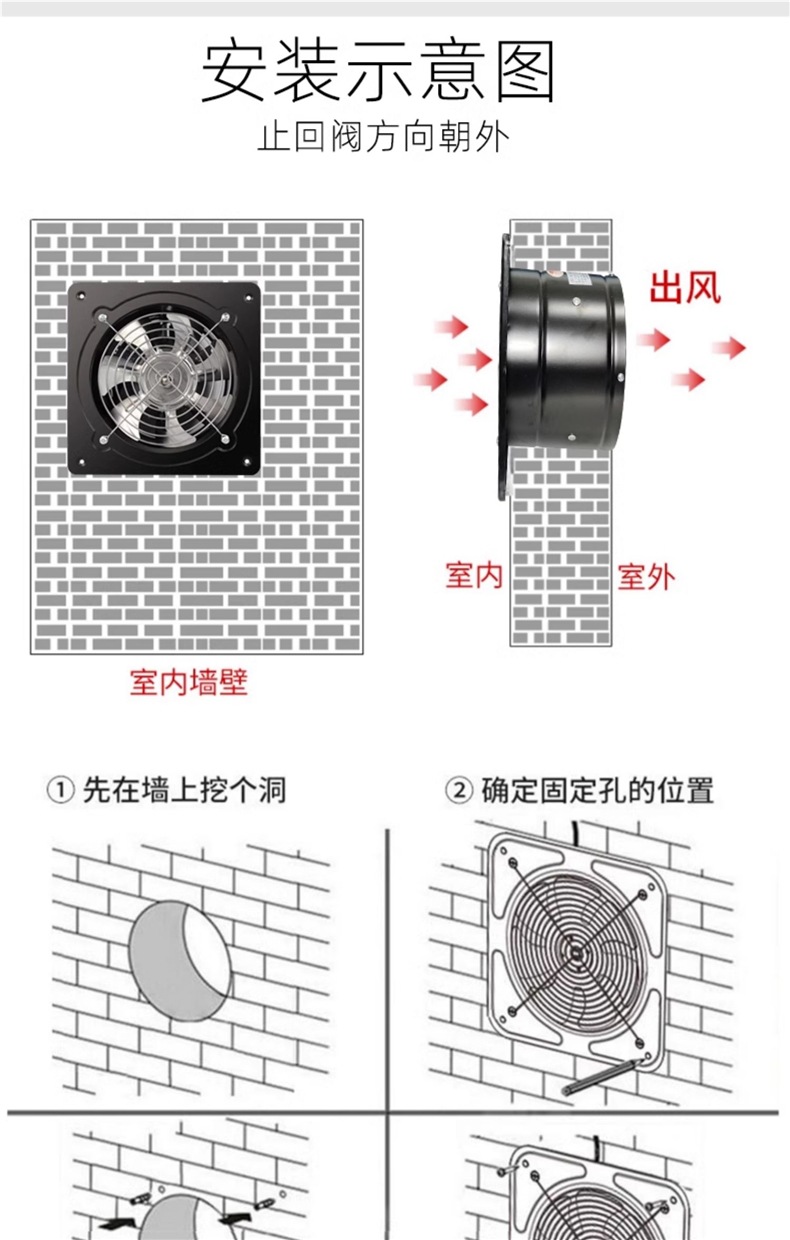 安装示意图
止回阀方向朝外

出风

室内

室外

室内墙壁

① 先在墙上挖个洞

② 确定固定孔的位置