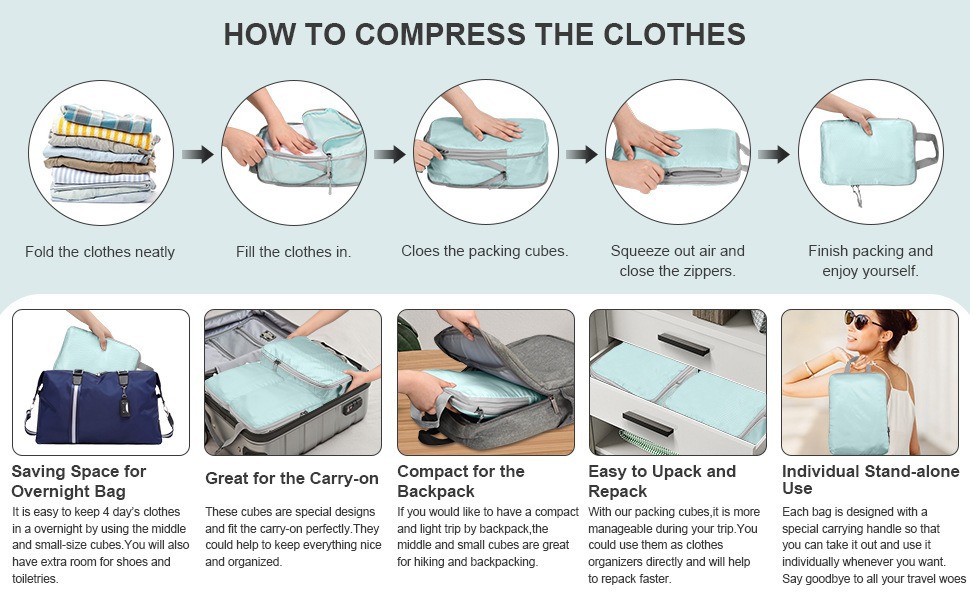 HOW TO COMPRESS THE CLOTHES

Fold the clothes neatly

Fill the clothes in.

Cloes the packing cubes.

Squeeze out air and close the zippers.

Finish packing and enjoy yourself.

Saving Space for Overnight Bag

It is easy to keep 4 day's clothes in a overnight by using the middle and small-size cubes.You will also have extra room for shoes and toiletries.

Great for the Carry-on

These cubes are special designs and fit the carry-on perfectly.They could help to keep everything nice and organized.

Compact for the Backpack

If you would like to have a compact and light trip by backpack,the middle and small cubes are great for hiking and backpacking.

Easy to Upack and Repack

With our packing cubes,it is more manageable during your trip.You could use them as clothes organizers directly and will help to repack faster.

Individual Stand-alone Use

Each bag is designed with a special carrying handle so that you can take it out and use it individually whenever you want. Say goodbye to all your travel woes