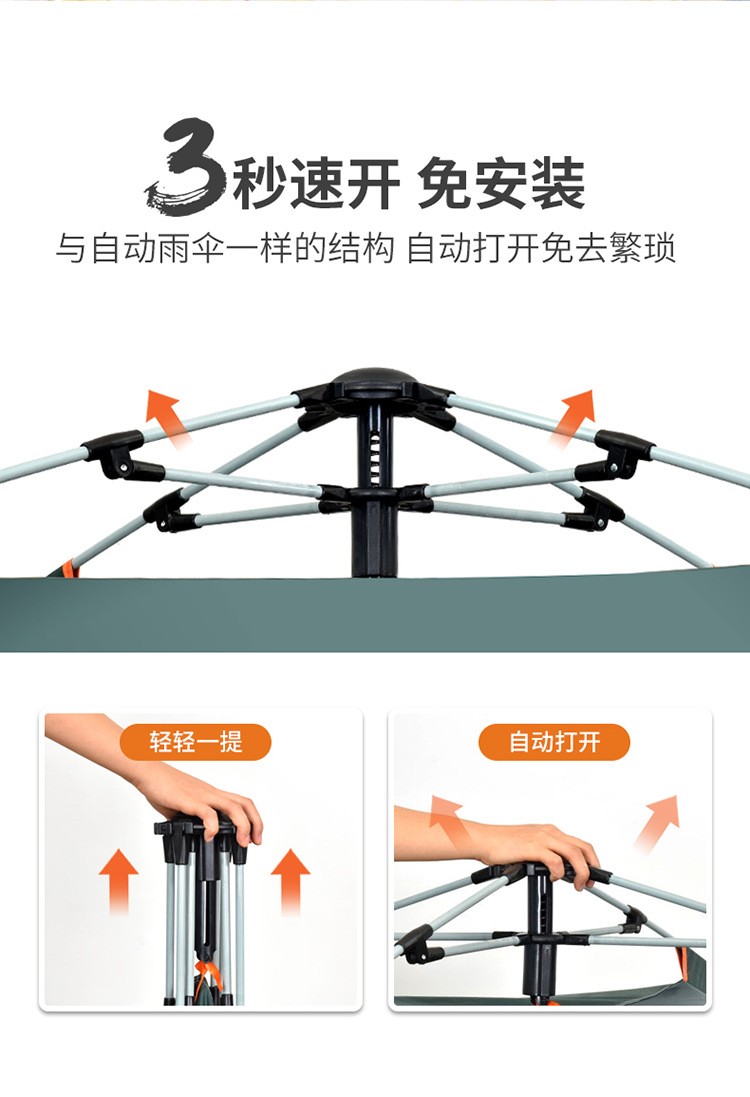 3秒速开 免安装

与自动雨伞一样的结构 自动打开免去繁琐

轻轻一提

自动打开