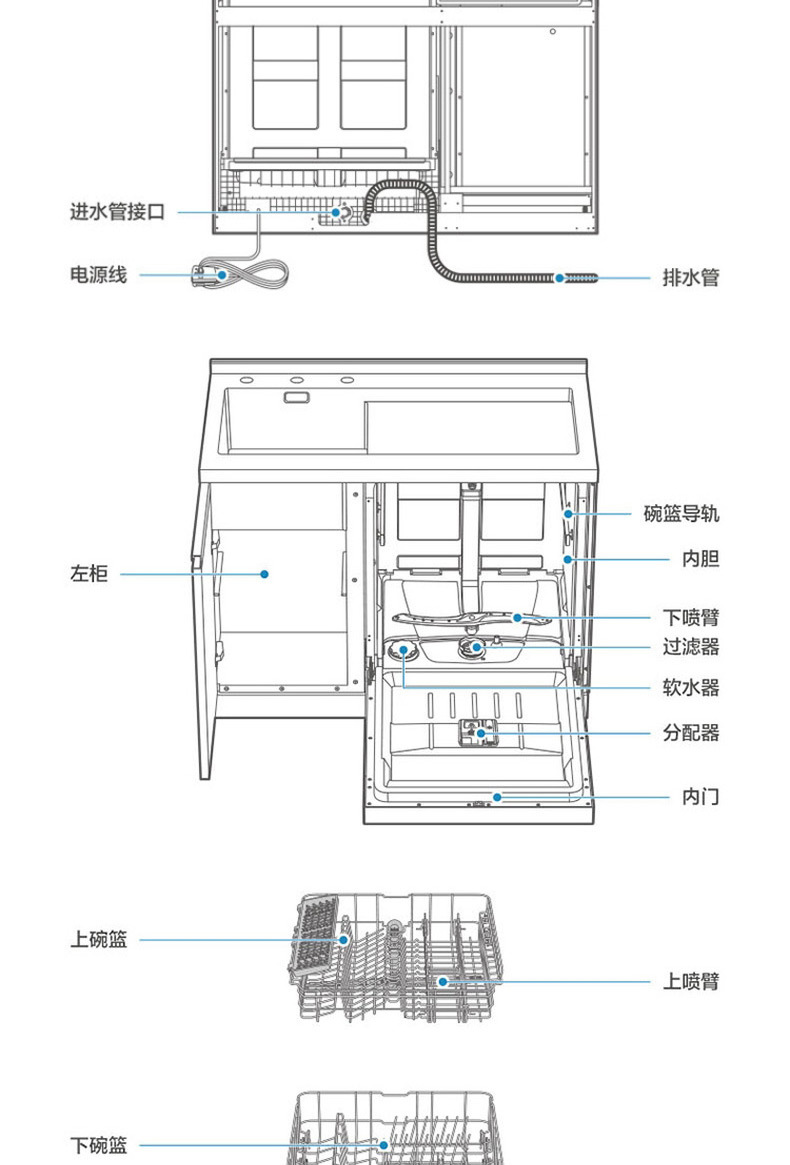 进水管接口
电源线
排水管

碗篮导轨
内胆
左柜
下喷臂
过滤器
软水器
分配器
内门

上碗篮
上喷臂

下碗篮