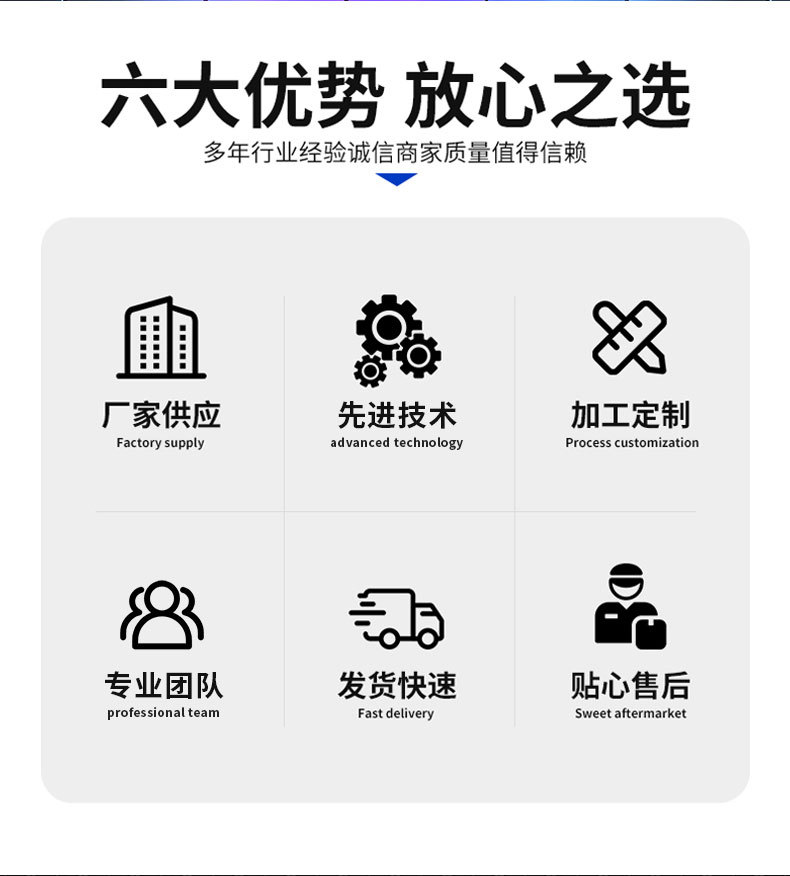 六大优势 放心之选

多年行业经验诚信商家质量值得信赖

厂家供应
Factory supply

先进技术
advanced technology

加工定制
Process customization

专业团队
professional team

发货快速
Fast delivery

贴心售后
Sweet aftermarket