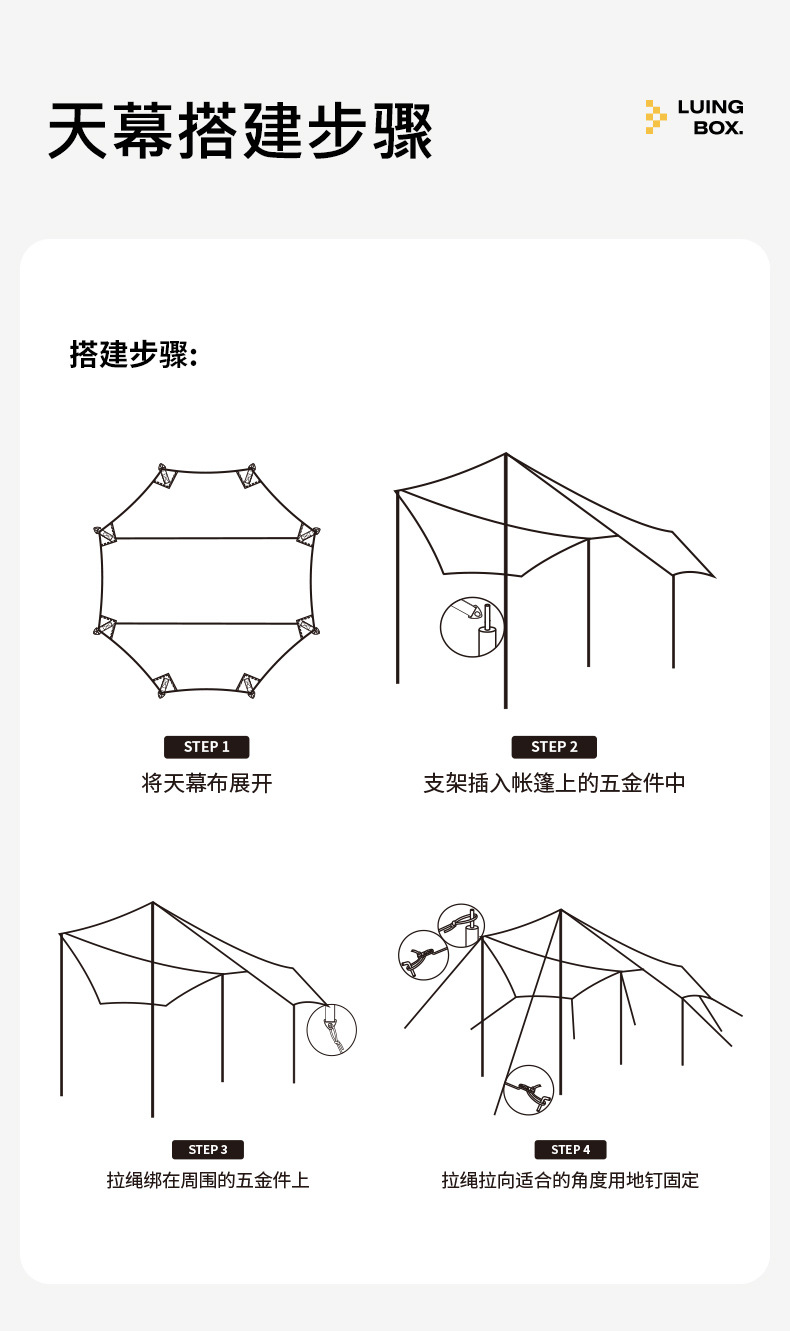 天幕搭建步骤

LUING BOX.

搭建步骤:

STEP 1
将天幕布展开

STEP 2
支架插入帐篷上的五金件中

STEP 3
拉绳绑在周围的五金件上

STEP 4
拉绳拉向适合的角度用地钉固定