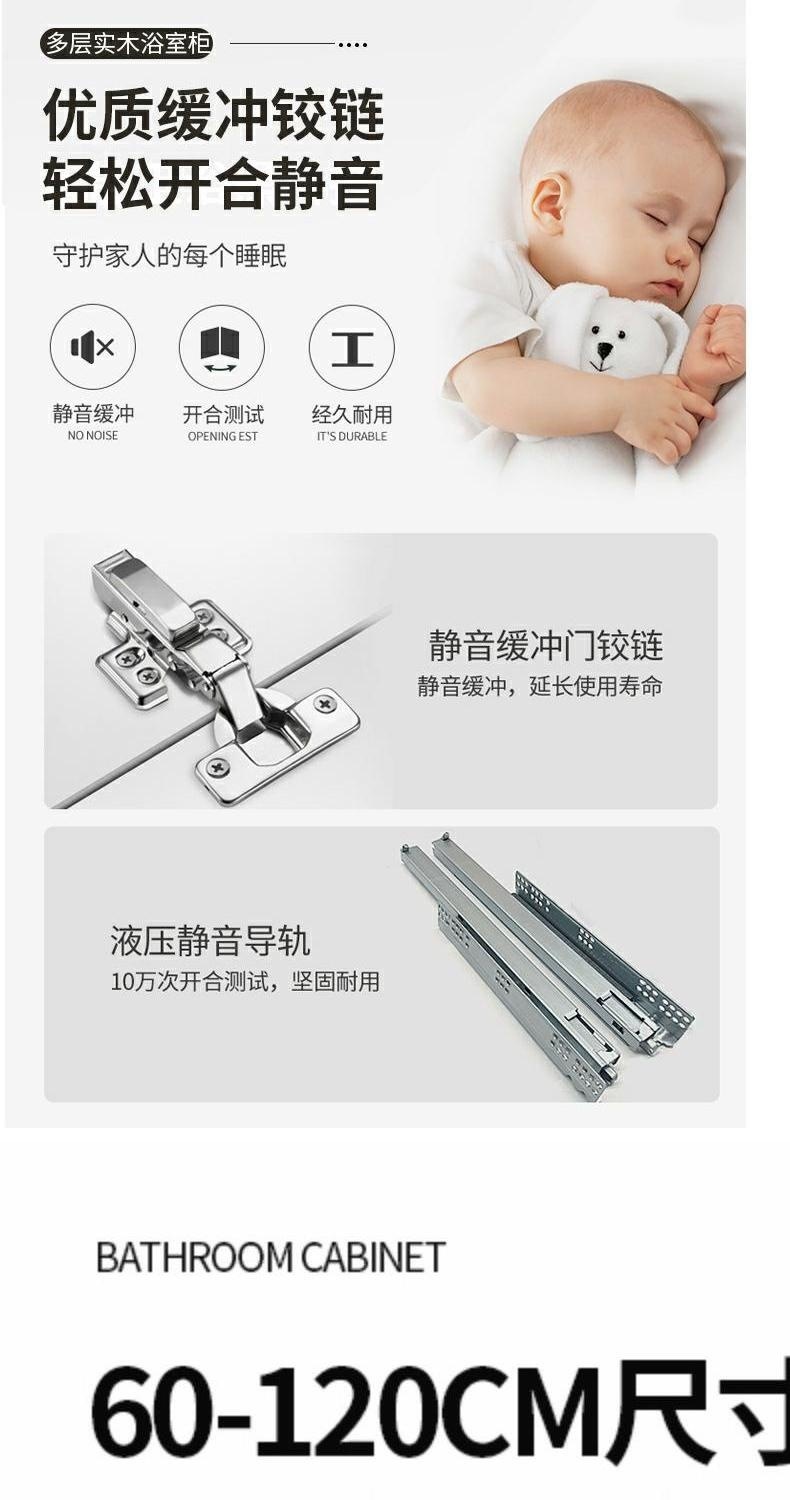 多层实木浴室柜

优质缓冲铰链
轻松开合静音

守护家人的每个睡眠

静音缓冲
NO NOISE

开合测试
OPENING EST

经久耐用
IT'S DURABLE

静音缓冲门铰链
静音缓冲，延长使用寿命

液压静音导轨
10万次开合测试，坚固耐用

BATHROOM CABINET

60-120CM尺寸