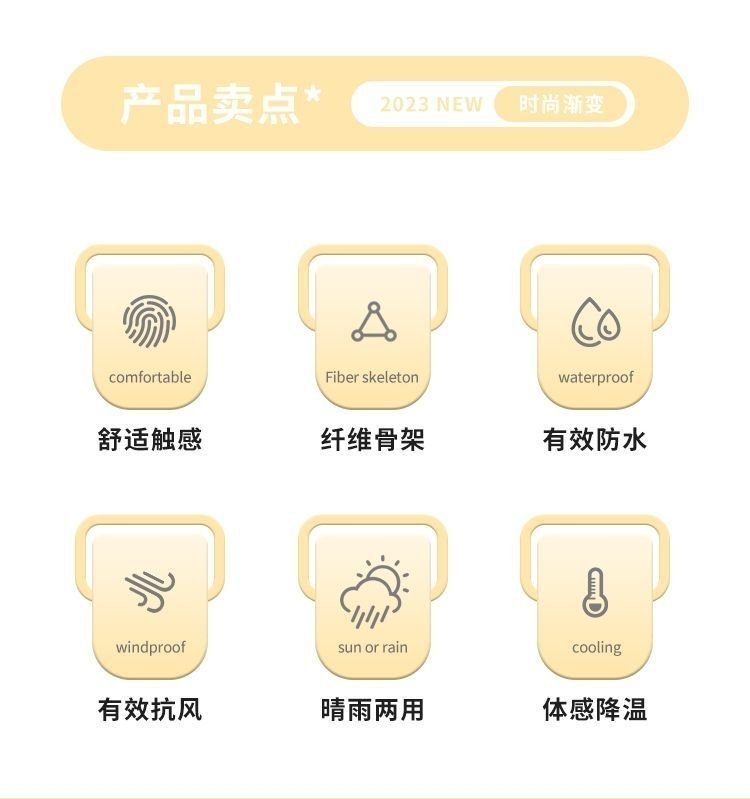 产品卖点*

2023 NEW 时尚渐变

comfortable

舒适触感

Fiber skeleton

纤维骨架

waterproof

有效防水

windproof

有效抗风

sun or rain

晴雨两用

cooling

体感降温