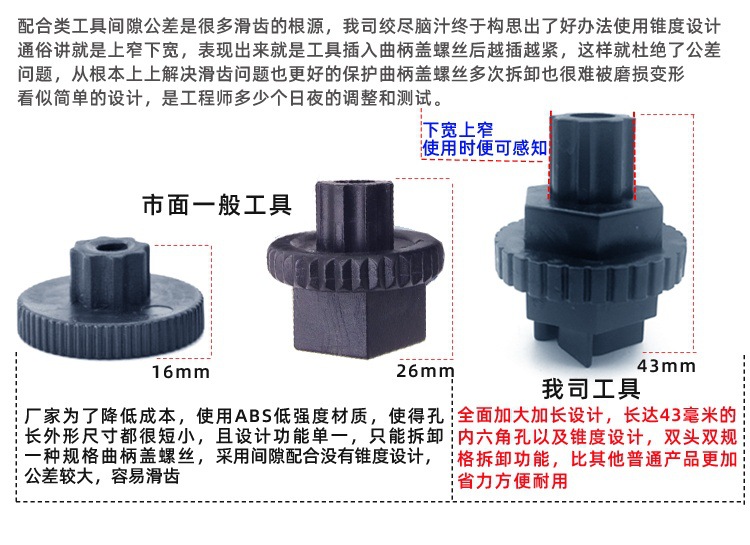 配合类工具间隙公差是很多滑齿的根源，我司绞尽脑汁终于构思出了好办法使用锥度设计通俗讲就是上窄下宽，表现出来就是工具插入曲柄盖螺丝后越插越紧，这样就杜绝了公差问题，从根本上上解决滑齿问题也更好的保护曲柄盖螺丝多次拆卸也很难被磨损变形看似简单的设计，是工程师多少个日夜的调整和测试。

下宽上窄
使用时便可感知

市面一般工具

16mm

26mm

43mm

我司工具

厂家为了降低成本，使用ABS低强度材质，使得孔长外形尺寸都很短小，且设计功能单一，只能拆卸一种规格曲柄盖螺丝，采用间隙配合没有锥度设计，公差较大，容易滑齿

全面加大加长设计，长达43毫米的内六角孔以及锥度设计，双头双规格拆卸功能，比其他普通产品更加省力方便耐用