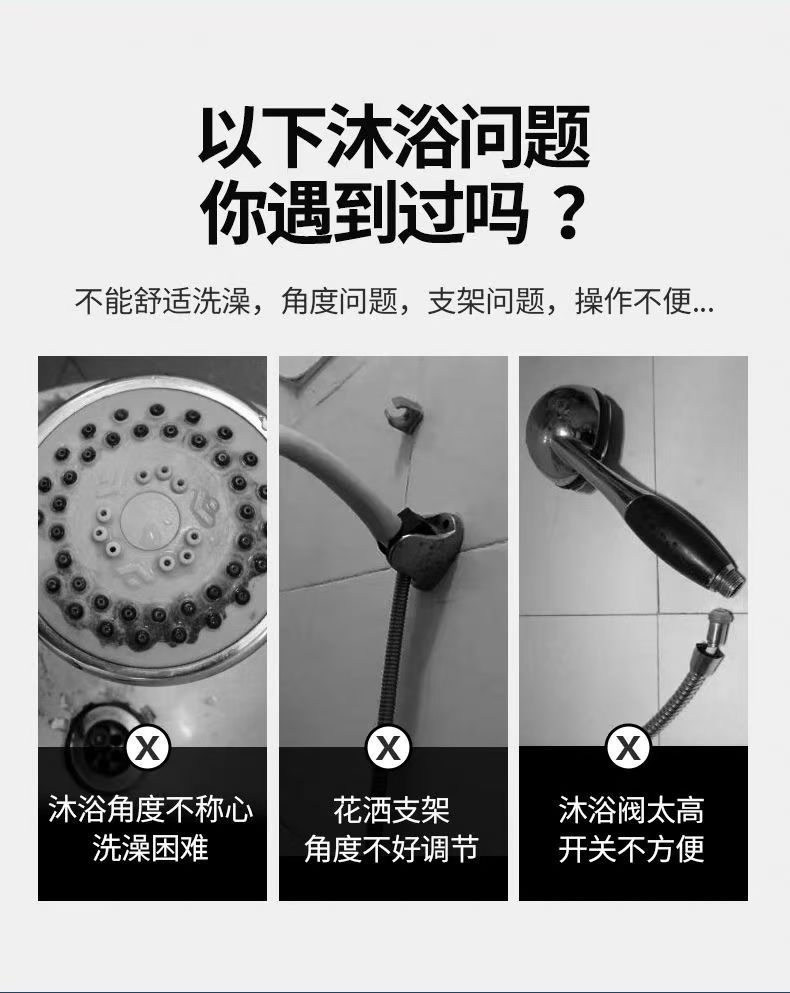 以下沐浴问题
你遇到过吗？

不能舒适洗澡，角度问题，支架问题，操作不便...

X
沐浴角度不称心
洗澡困难

X
花洒支架
角度不好调节

X
沐浴阀太高
开关不方便