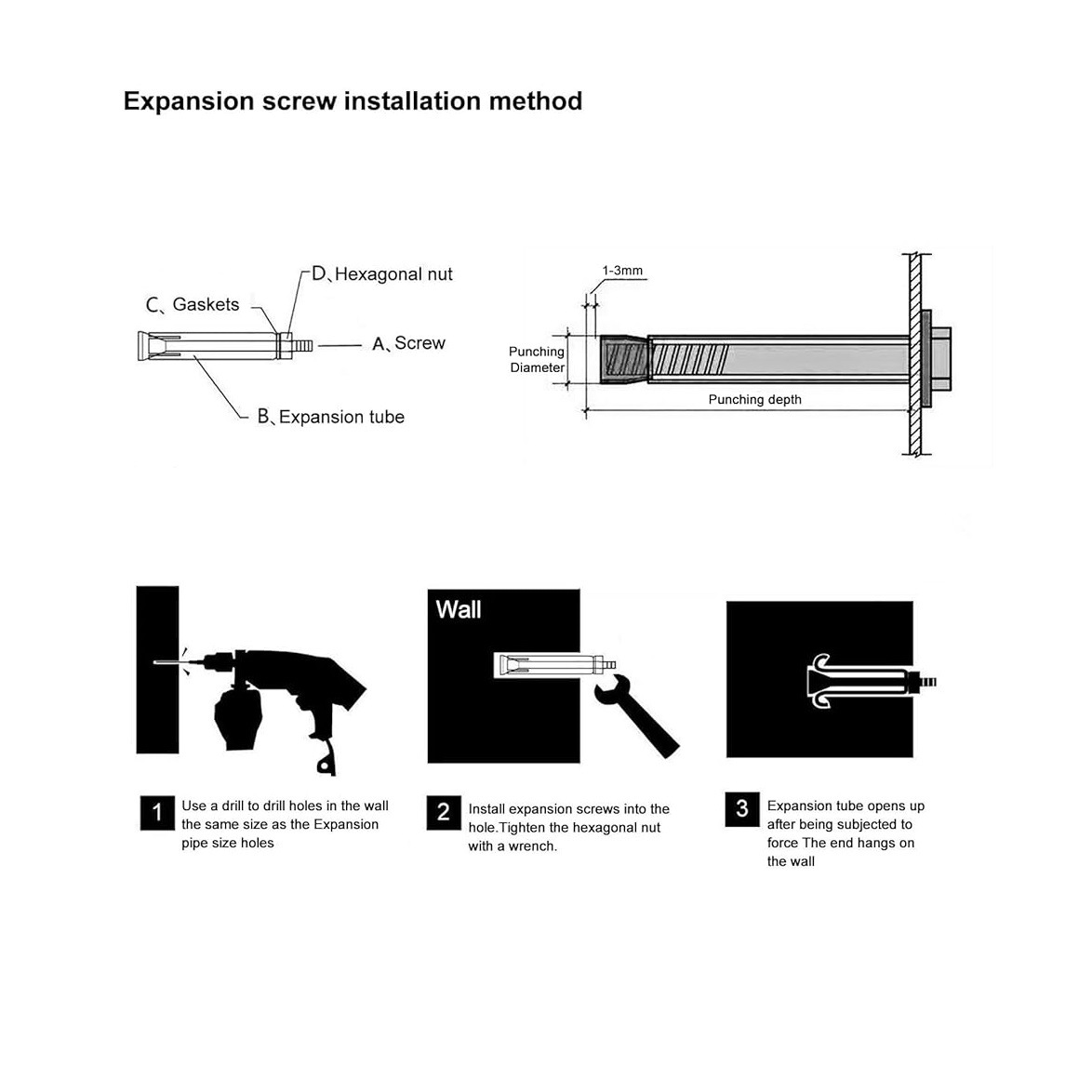 Expansion screw installation method

D、Hexagonal nut

C、Gaskets

A、Screw

B、Expansion tube

1-3mm

Punching Diameter

Punching depth

Wall

1 Use a drill to drill holes in the wall the same size as the Expansion pipe size holes

2 Install expansion screws into the hole.Tighten the hexagonal nut with a wrench.

3 Expansion tube opens up after being subjected to force The end hangs on the wall