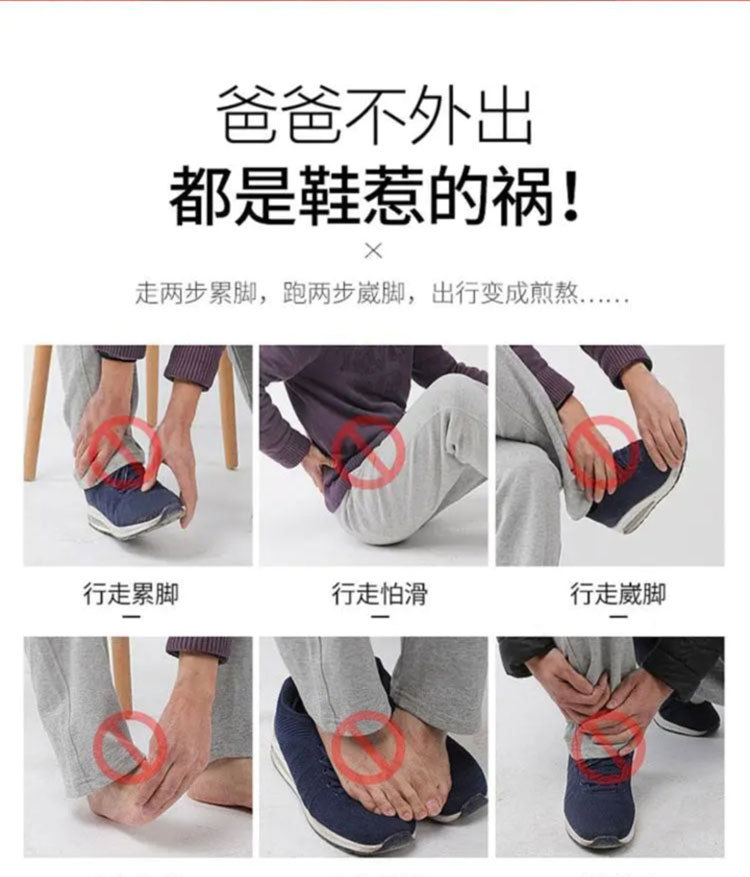 爸爸不外出
都是鞋惹的祸！

×

走两步累脚，跑两步崴脚，出行变成煎熬......

行走累脚

行走怕滑

行走崴脚