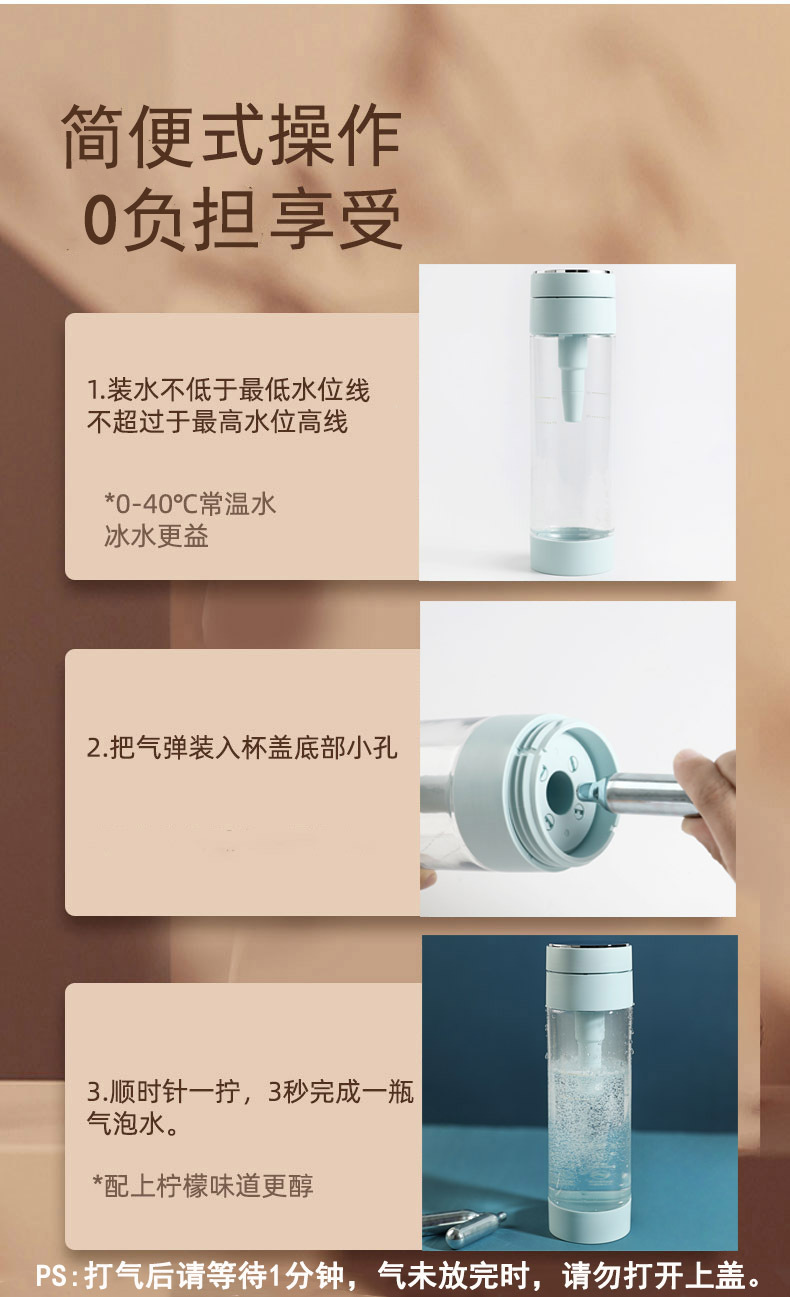 简便式操作
0负担享受

1.装水不低于最低水位线
不超过于最高水位高线

*0-40℃常温水
冰水更益

2.把气弹装入杯盖底部小孔

3.顺时针一拧，3秒完成一瓶气泡水。

*配上柠檬味道更醇

PS:打气后请等待1分钟，气未放完时，请勿打开上盖。