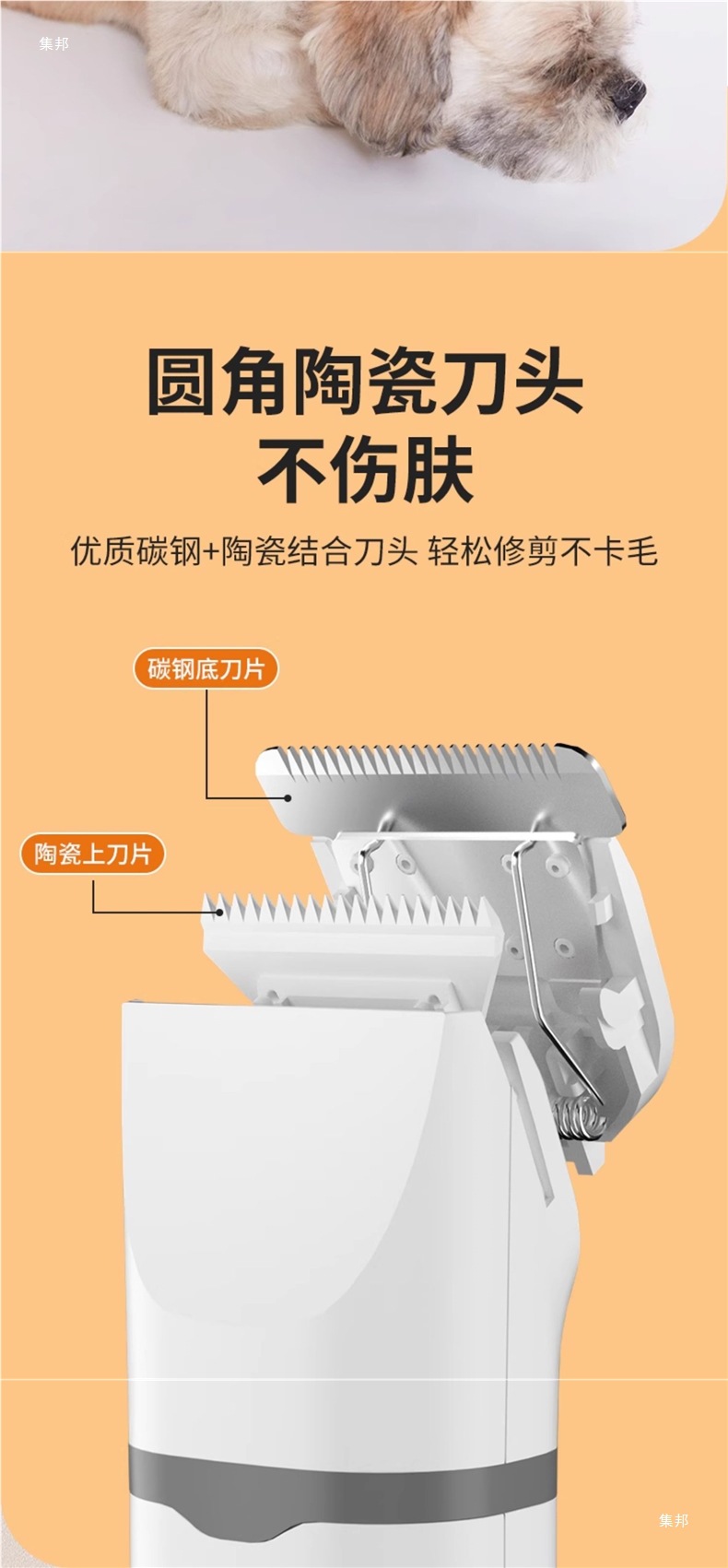 集邦

圆角陶瓷刀头
不伤肤

优质碳钢+陶瓷结合刀头 轻松修剪不卡毛

碳钢底刀片

陶瓷上刀片

集邦