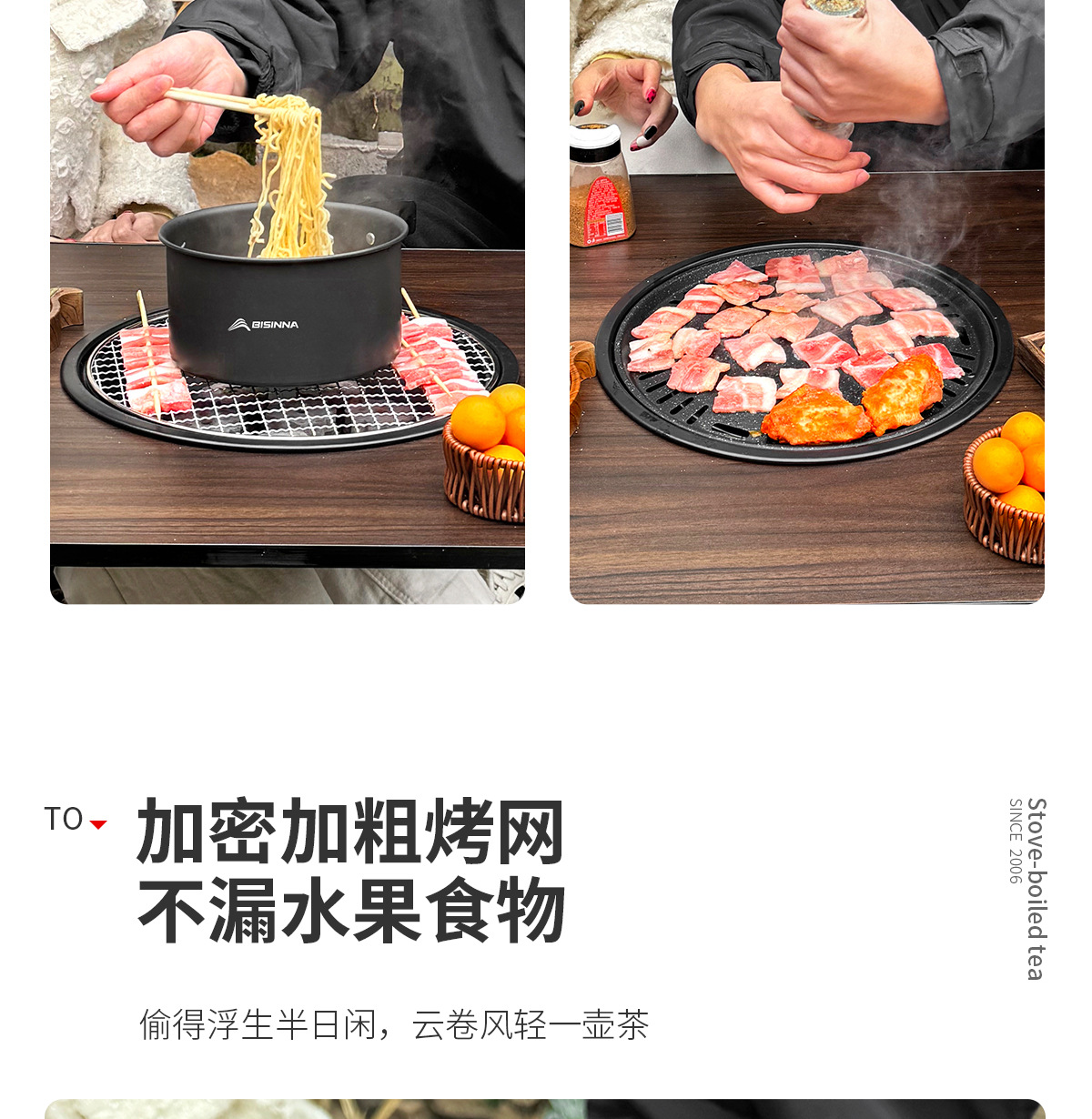 BISINNA

TO

加密加粗烤网
不漏水果食物

偷得浮生半日闲，云卷风轻一壶茶

Stove-boiled tea
SINCE 2006