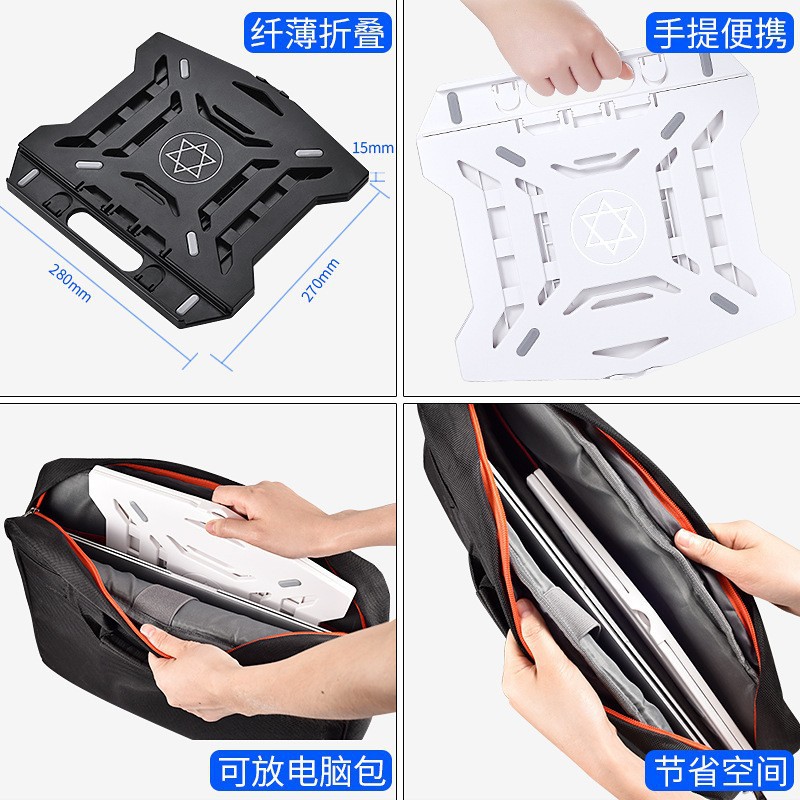 纤薄折叠

15mm

280mm

270mm

手提便携

可放电脑包

节省空间