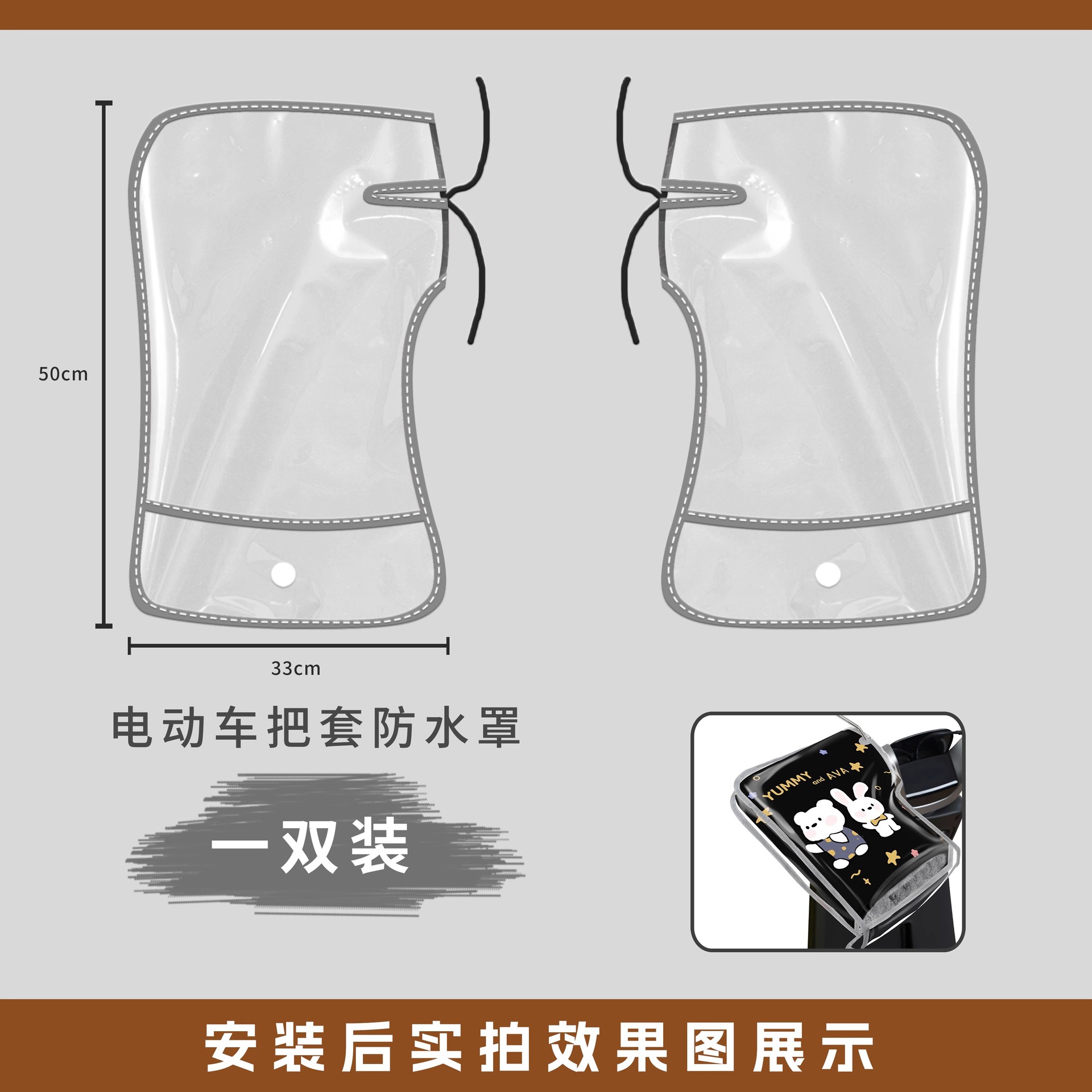 50cm

33cm

电动车把套防水罩

一双装

YUMMY and AVA

安装后实拍效果图展示