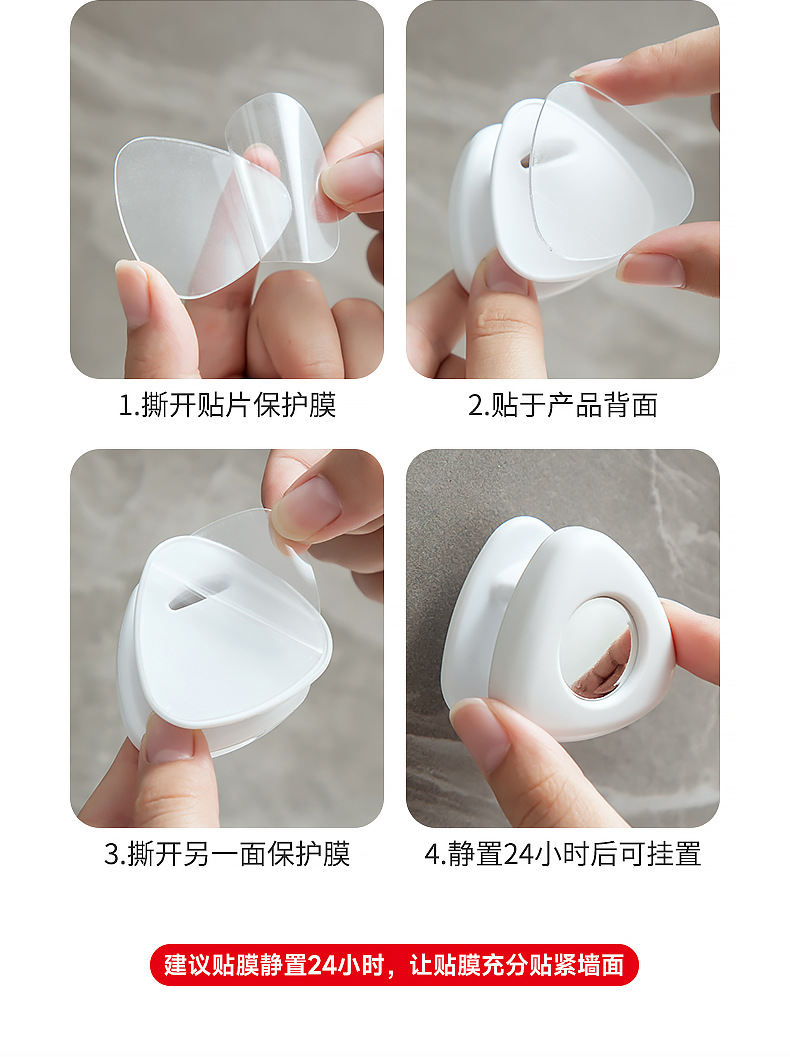 1.撕开贴片保护膜

2.贴于产品背面

3.撕开另一面保护膜

4.静置24小时后可挂置

建议贴膜静置24小时，让贴膜充分贴紧墙面