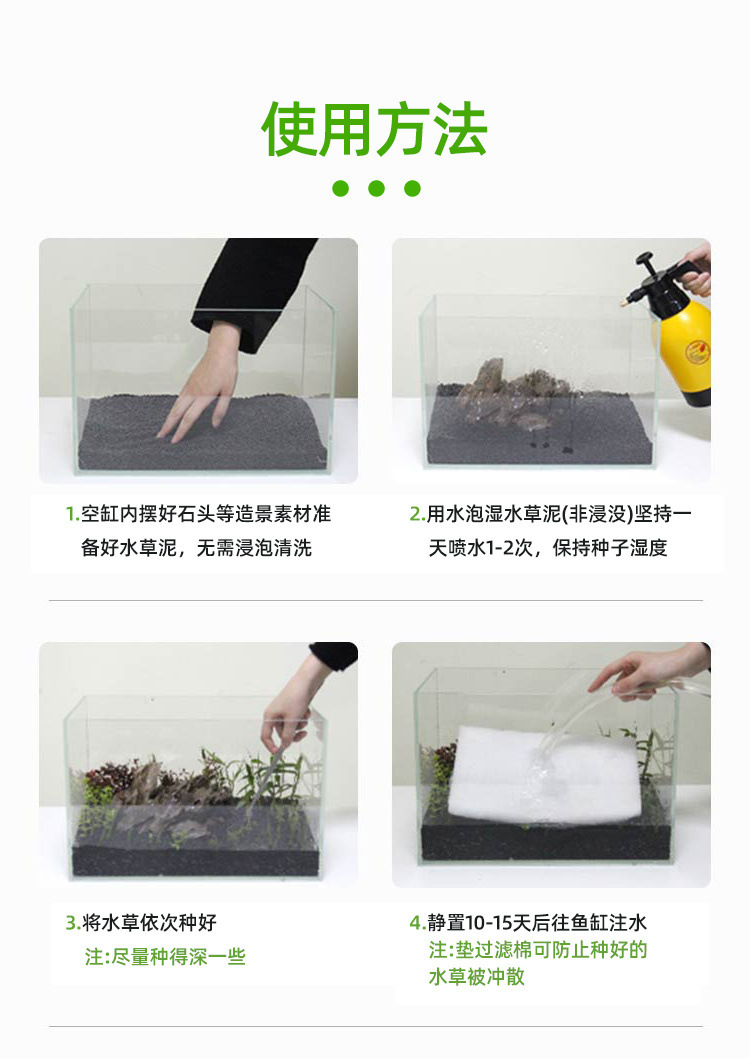 使用方法

1.空缸内摆好石头等造景素材准备好水草泥，无需浸泡清洗

2.用水泡湿水草泥(非浸没)坚持一天喷水1-2次，保持种子湿度

3.将水草依次种好
注:尽量种得深一些

4.静置10-15天后往鱼缸注水
注:垫过滤棉可防止种好的水草被冲散