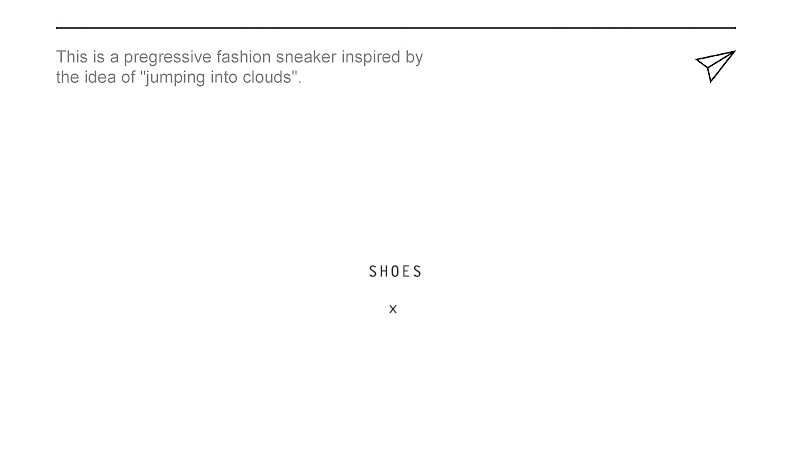 This is a pregressive fashion sneaker inspired by the idea of "jumping into clouds".

SHOES

x