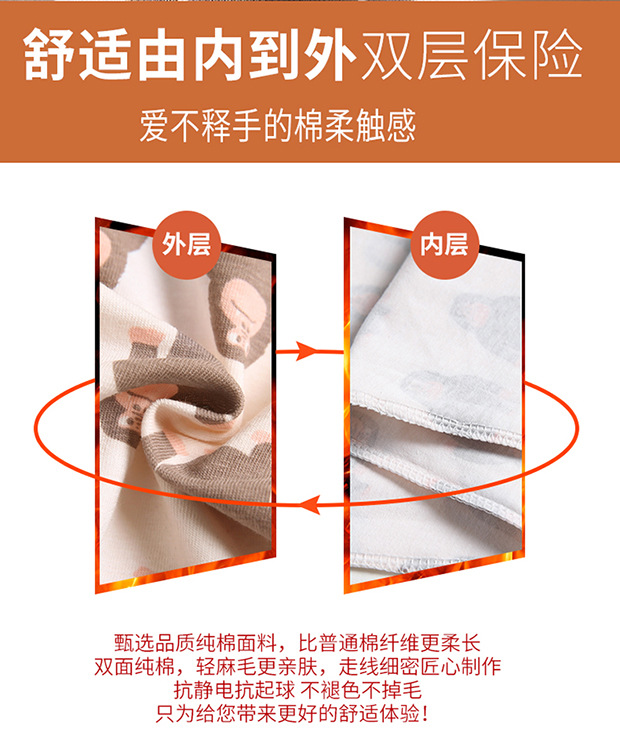 舒适由内到外双层保险

爱不释手的棉柔触感

外层

内层

甄选品质纯棉面料，比普通棉纤维更柔长
双面纯棉，轻麻毛更亲肤，走线细密匠心制作
抗静电抗起球 不褪色不掉毛
只为给您带来更好的舒适体验！