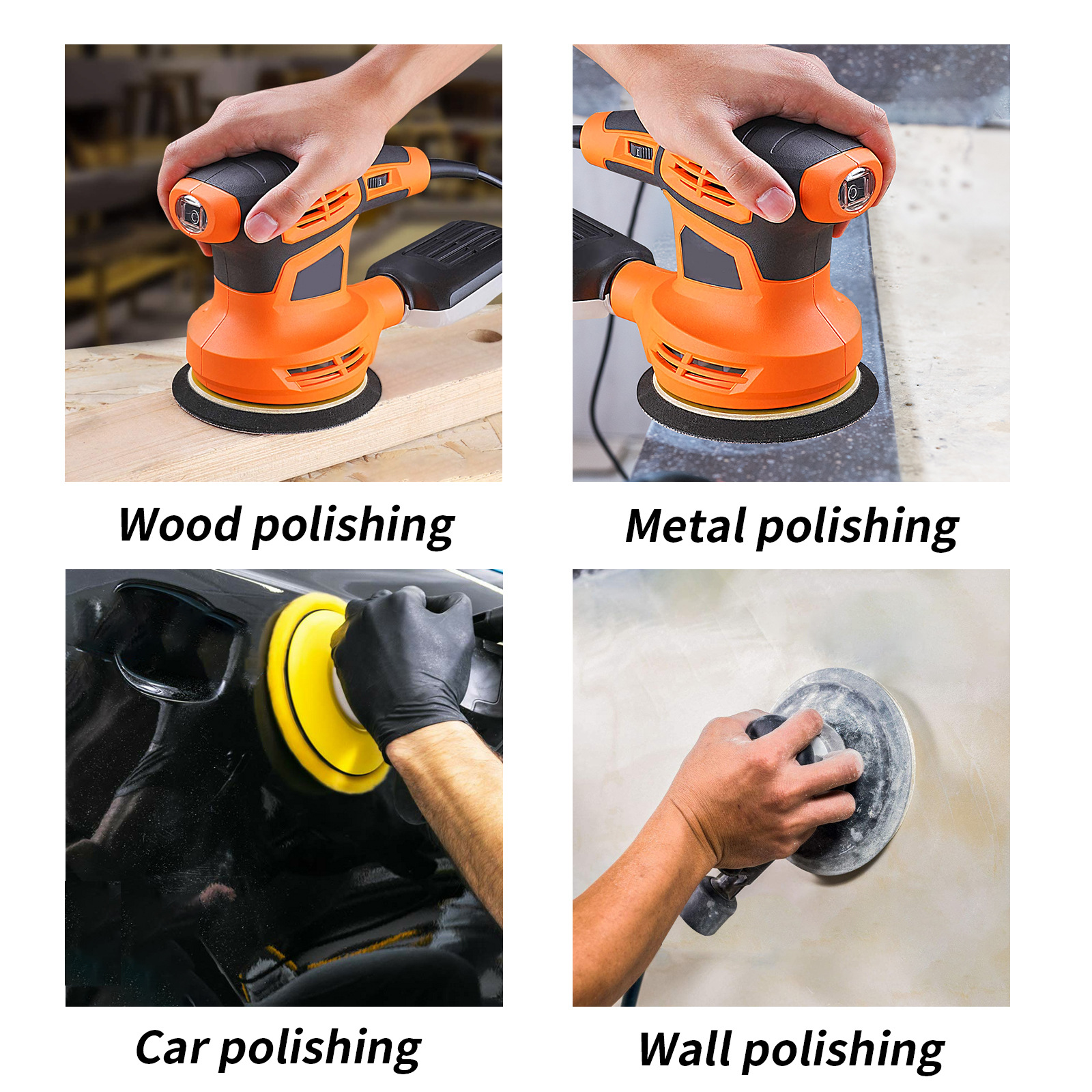 Wood polishing

Metal polishing

Car polishing

Wall polishing