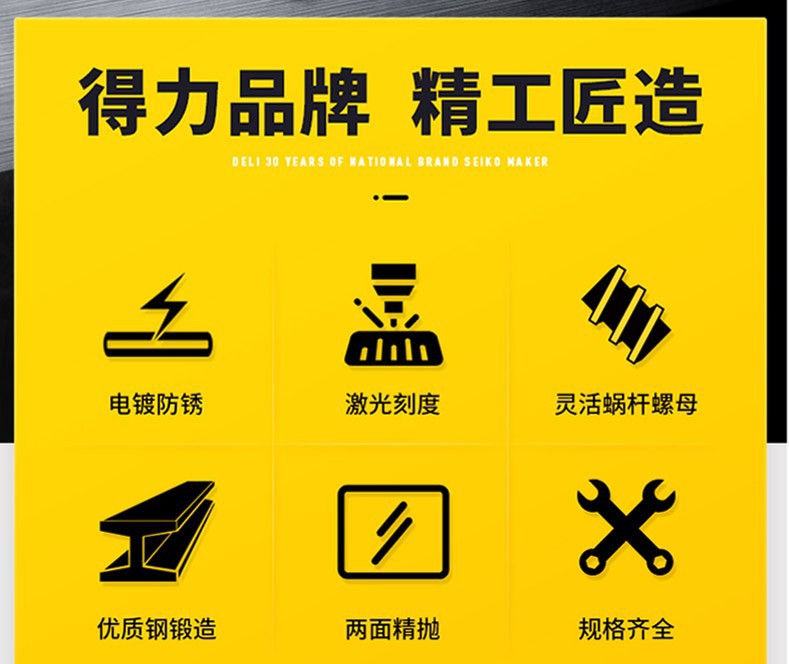 得力品牌 精工匠造

DELI 30 YEARS OF NATIONAL BRAND SEIKO MAKER

电镀防锈

激光刻度

灵活蜗杆螺母

优质钢锻造

两面精抛

规格齐全