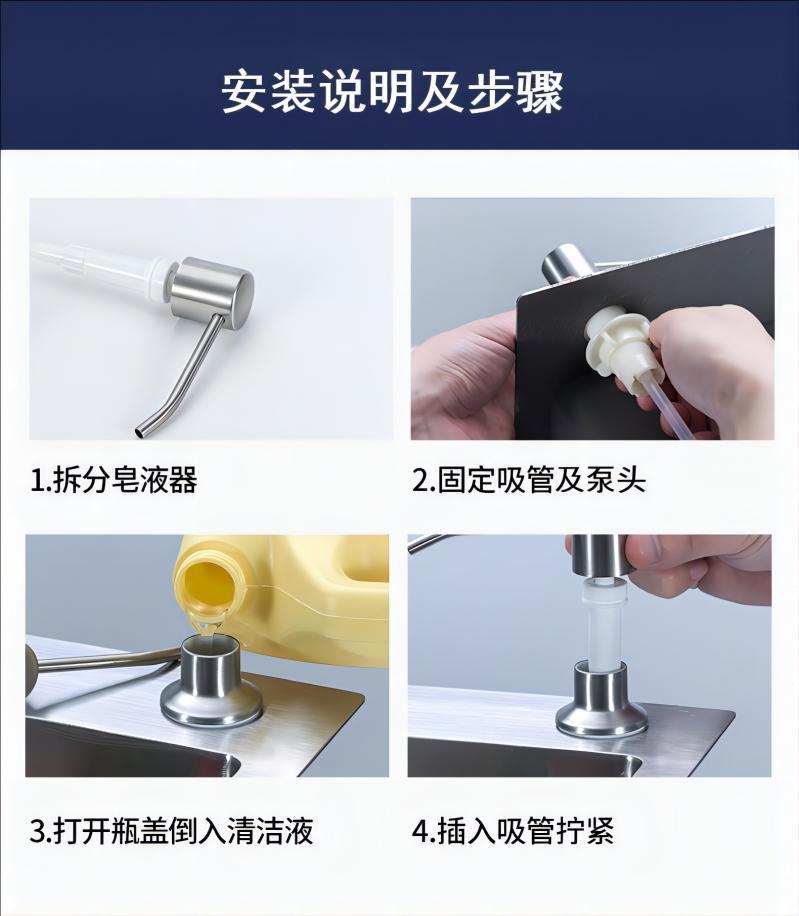 安装说明及步骤

1.拆分皂液器

2.固定吸管及泵头

3.打开瓶盖倒入清洁液

4.插入吸管拧紧