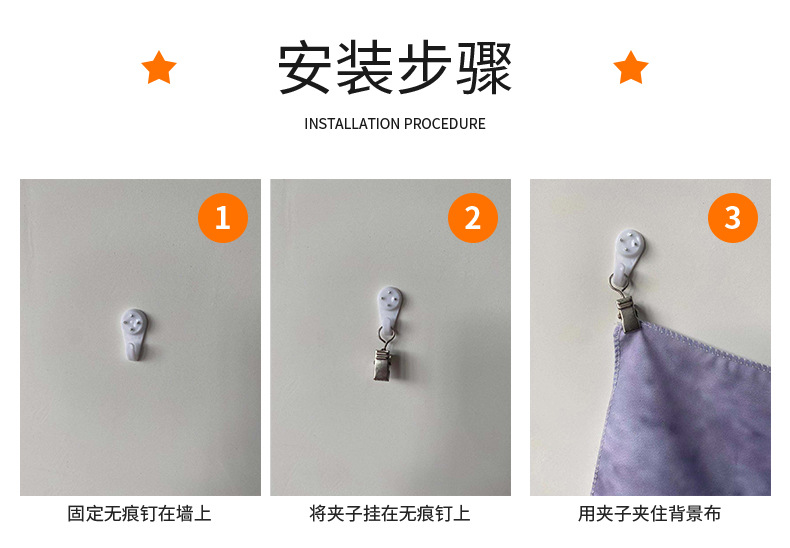 安装步骤

INSTALLATION PROCEDURE

1

固定无痕钉在墙上

2

将夹子挂在无痕钉上

3

用夹子夹住背景布