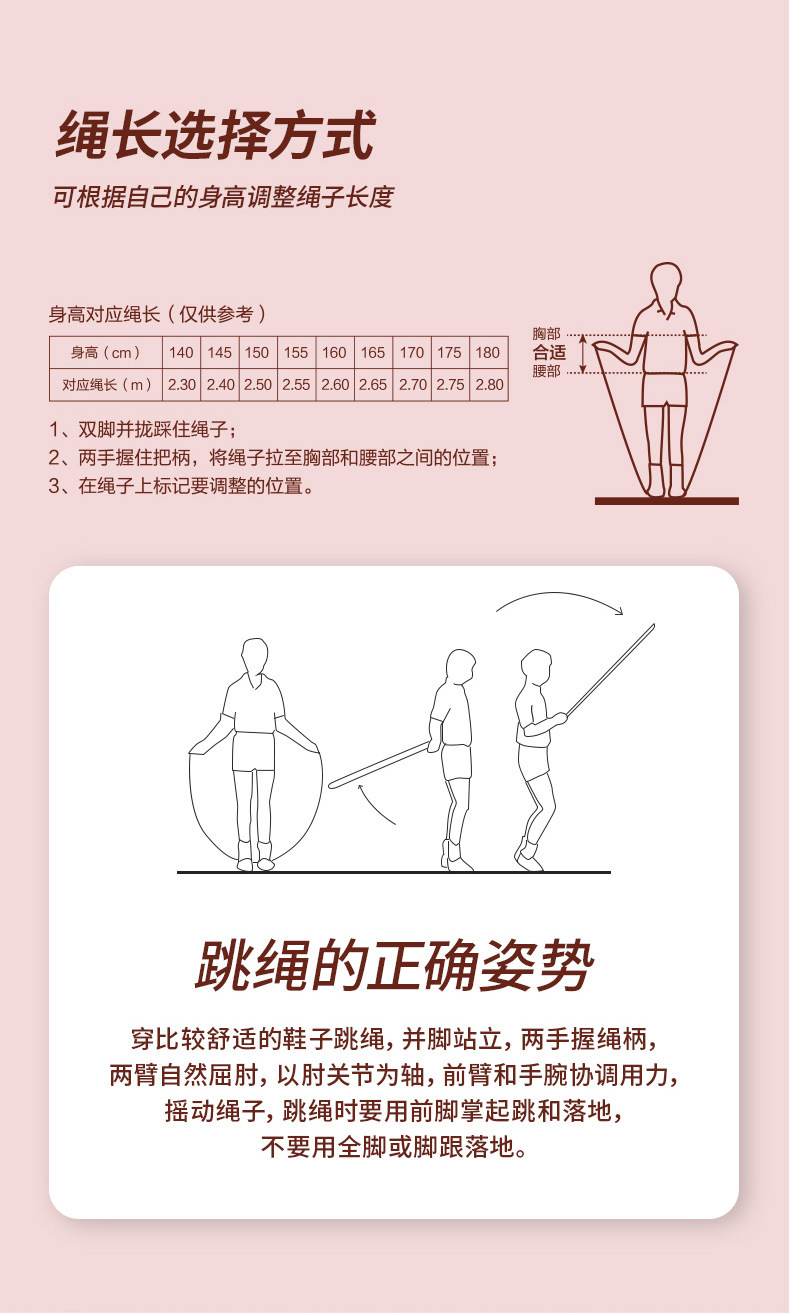 绳长选择方式

可根据自己的身高调整绳子长度

身高对应绳长（仅供参考）

| 身高（cm） | 140 | 145 | 150 | 155 | 160 | 165 | 170 | 175 | 180 |
|---|---|---|---|---|---|---|---|---|---|
| 对应绳长（m） | 2.30 | 2.40 | 2.50 | 2.55 | 2.60 | 2.65 | 2.70 | 2.75 | 2.80 |

1、双脚并拢踩住绳子；
2、两手握住把柄，将绳子拉至胸部和腰部之间的位置；
3、在绳子上标记要调整的位置。

胸部
合适
腰部

跳绳的正确姿势

穿比较舒适的鞋子跳绳，并脚站立，两手握绳柄，两臂自然屈肘，以肘关节为轴，前臂和手腕协调用力，摇动绳子，跳绳时要用前脚掌起跳和落地，不要用全脚或脚跟落地。