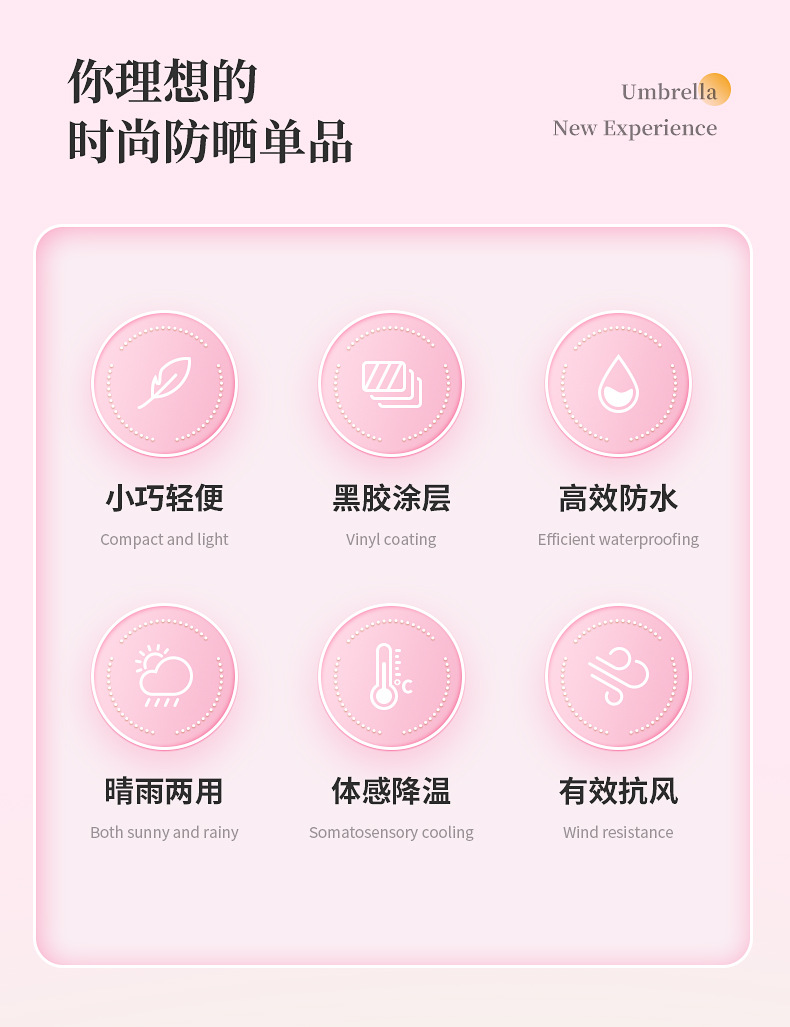 你理想的
时尚防晒单品

Umbrella
New Experience

小巧轻便
Compact and light

黑胶涂层
Vinyl coating

高效防水
Efficient waterproofing

晴雨两用
Both sunny and rainy

体感降温
Somatosensory cooling

有效抗风
Wind resistance