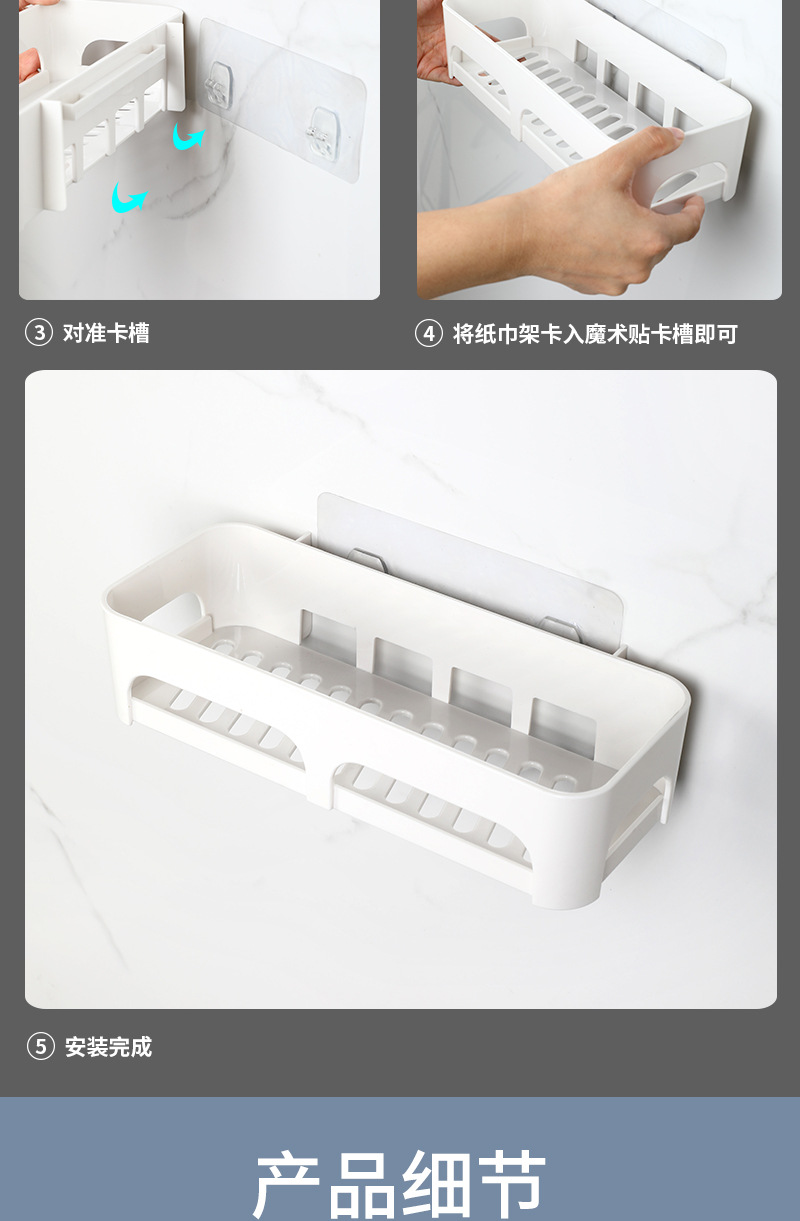 ③ 对准卡槽

④ 将纸巾架卡入魔术贴卡槽即可

⑤ 安装完成

产品细节