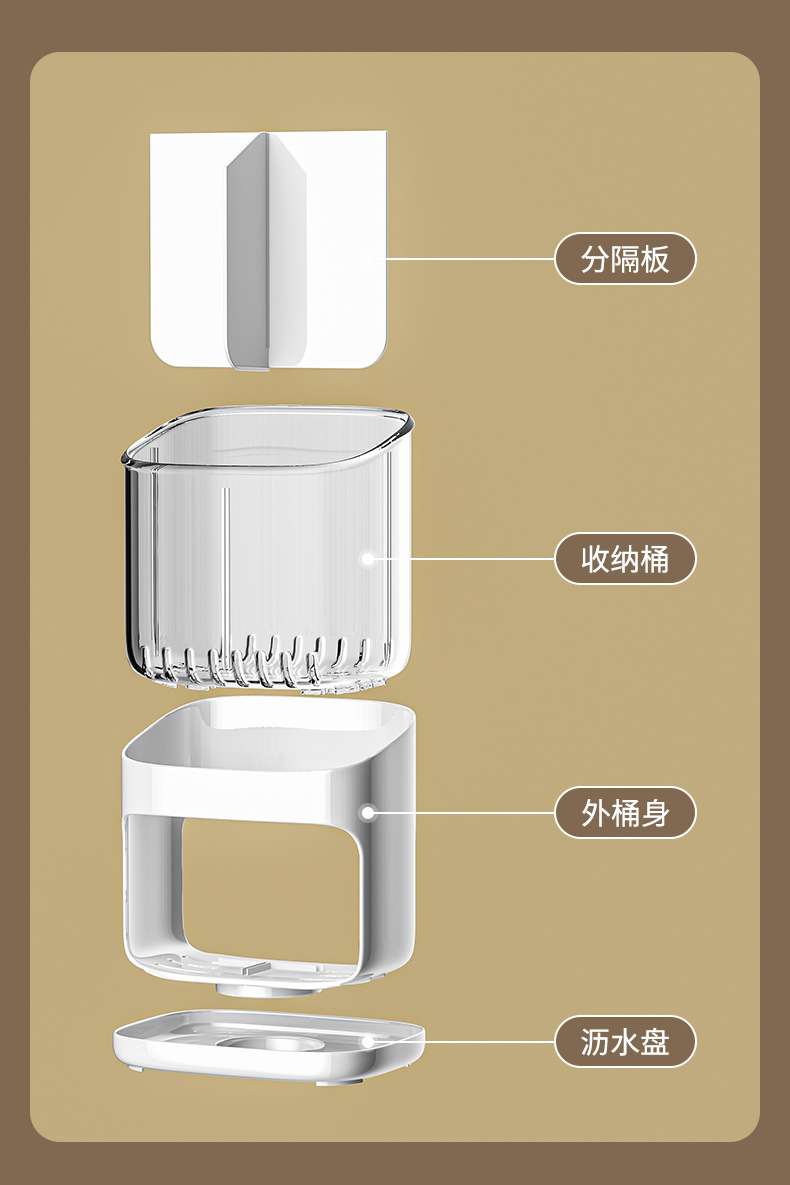 分隔板

收纳桶

外桶身

沥水盘