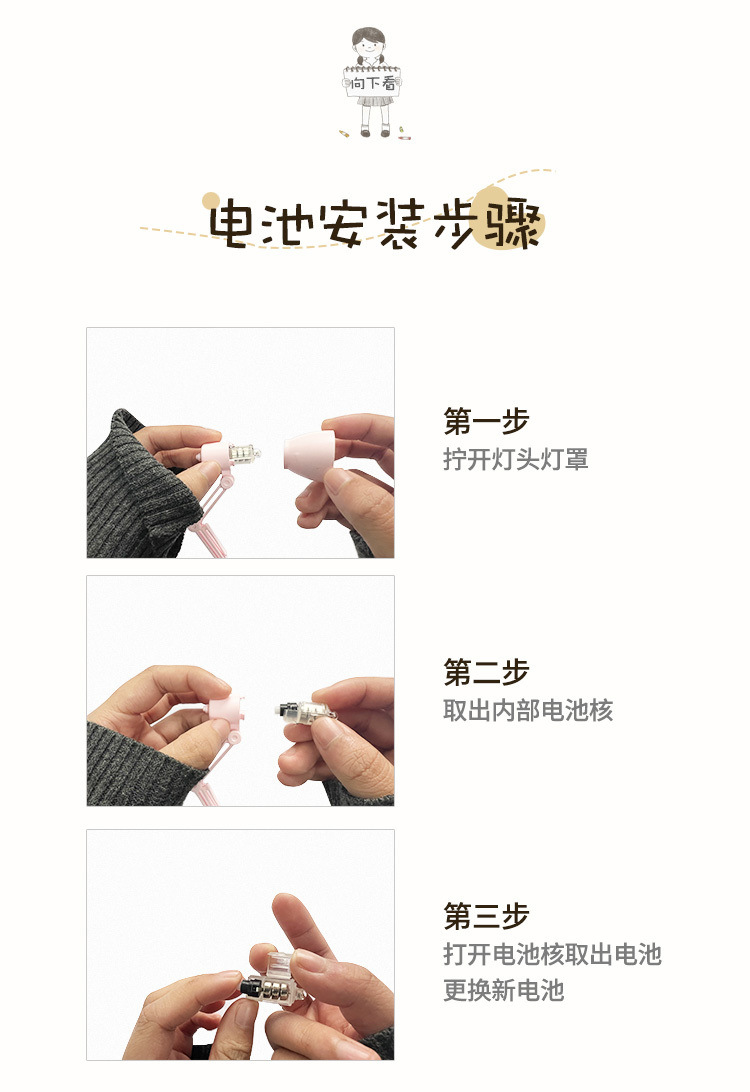 向下看

电池安装步骤

第一步
拧开灯头灯罩

第二步
取出内部电池核

第三步
打开电池核取出电池
更换新电池