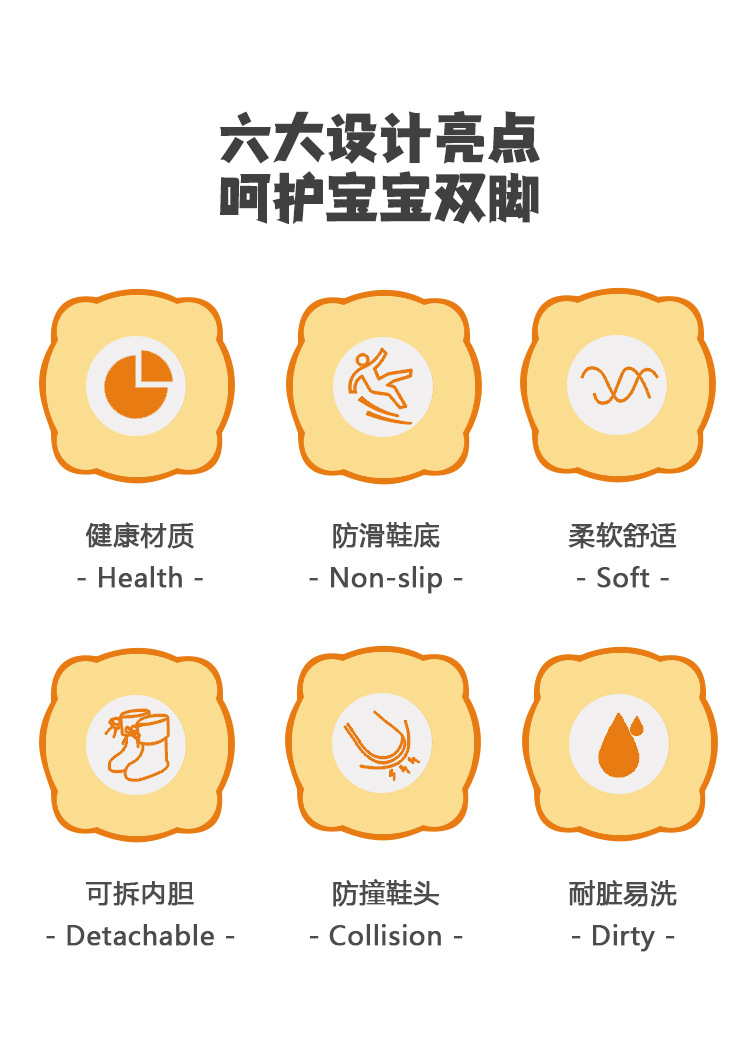 六大设计亮点
呵护宝宝双脚

健康材质
- Health -

防滑鞋底
- Non-slip -

柔软舒适
- Soft -

可拆内胆
- Detachable -

防撞鞋头
- Collision -

耐脏易洗
- Dirty -