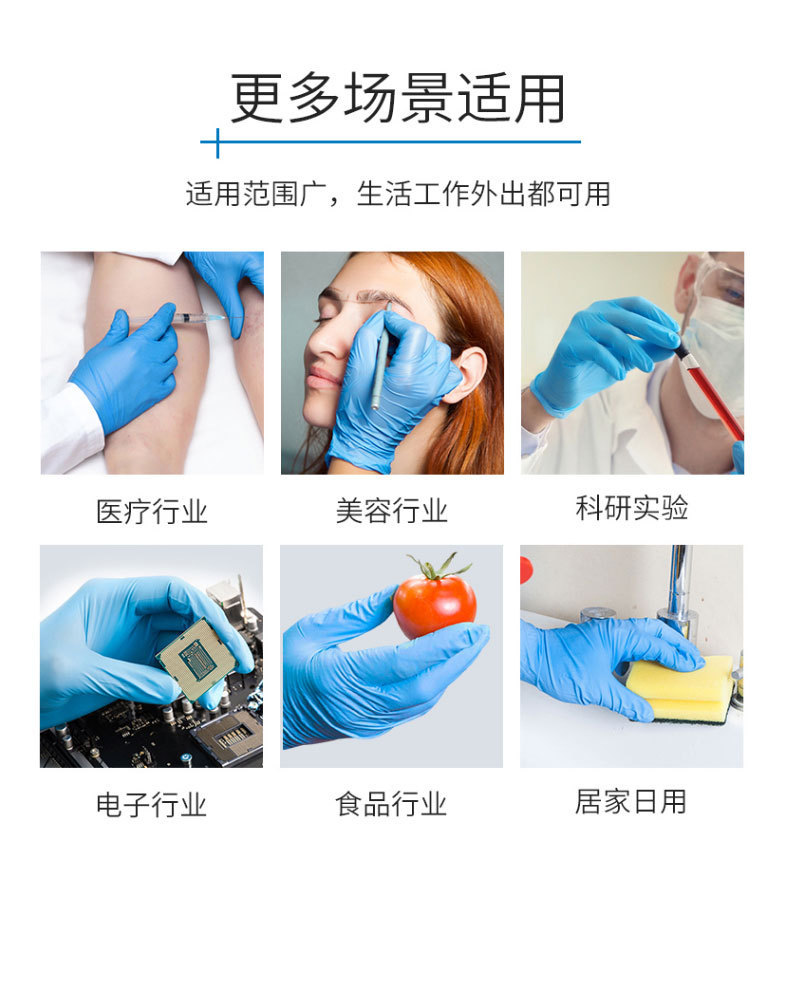 更多场景适用

适用范围广，生活工作外出都可用

医疗行业

美容行业

科研实验

电子行业

食品行业

居家日用