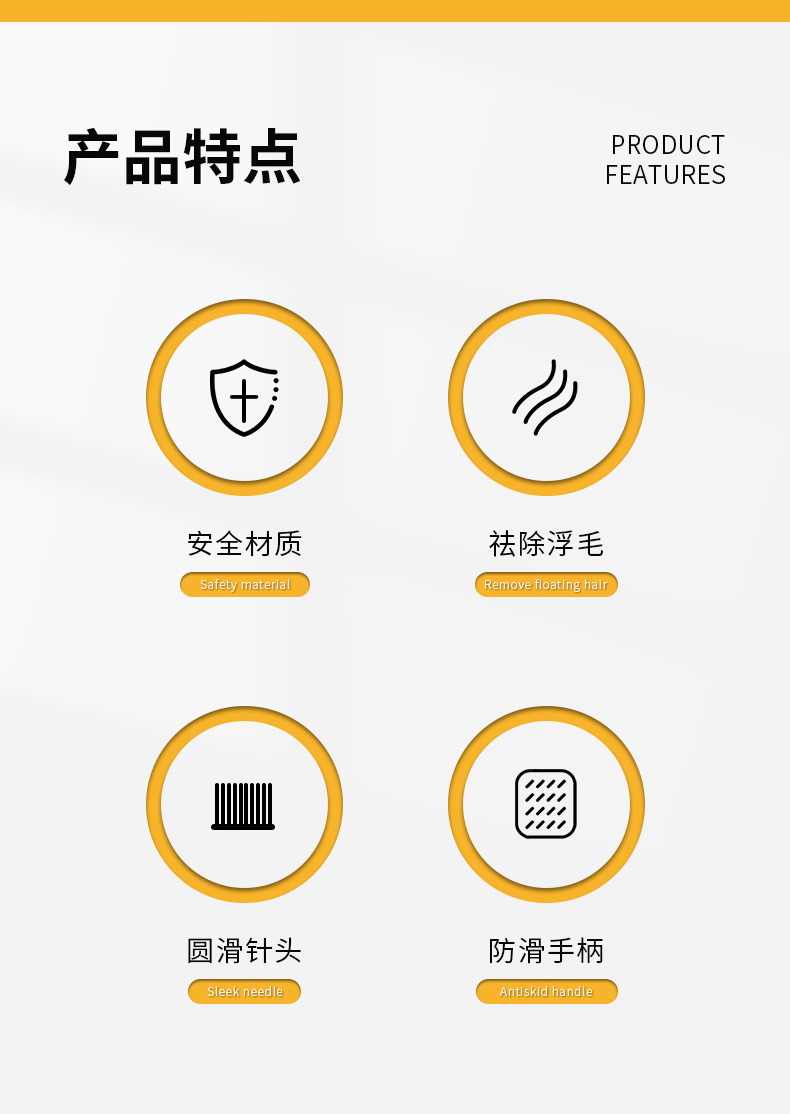 产品特点

PRODUCT
FEATURES

安全材质

Safety material

祛除浮毛

Remove floating hair

圆滑针头

Sleek needle

防滑手柄

Antiskid handle