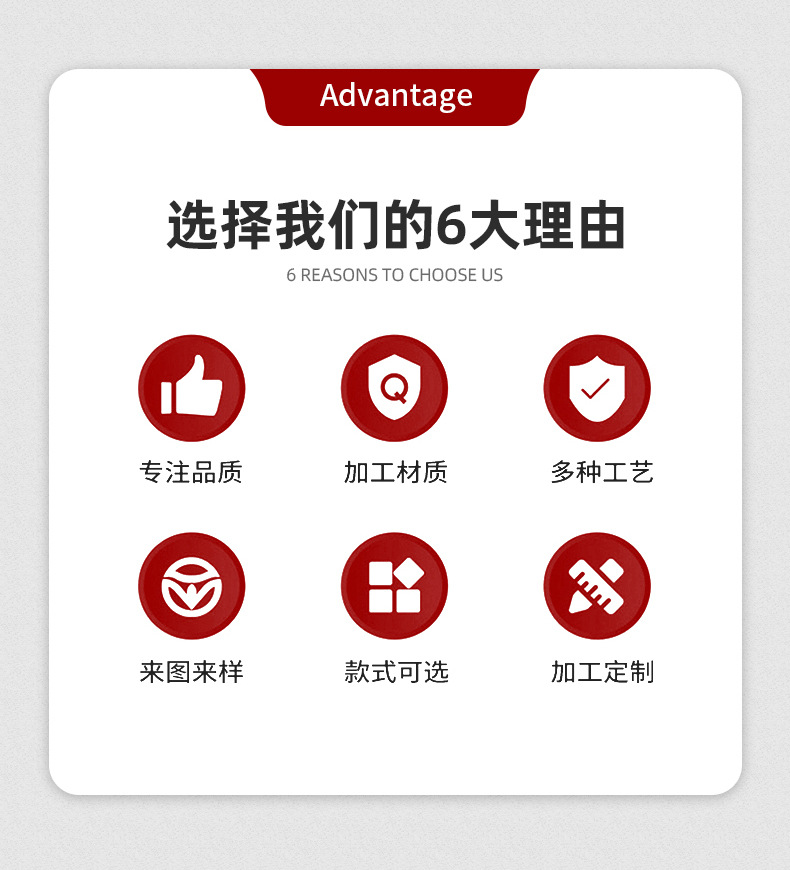 Advantage

选择我们的6大理由

6 REASONS TO CHOOSE US

专注品质

加工材质

多种工艺

来图来样

款式可选

加工定制