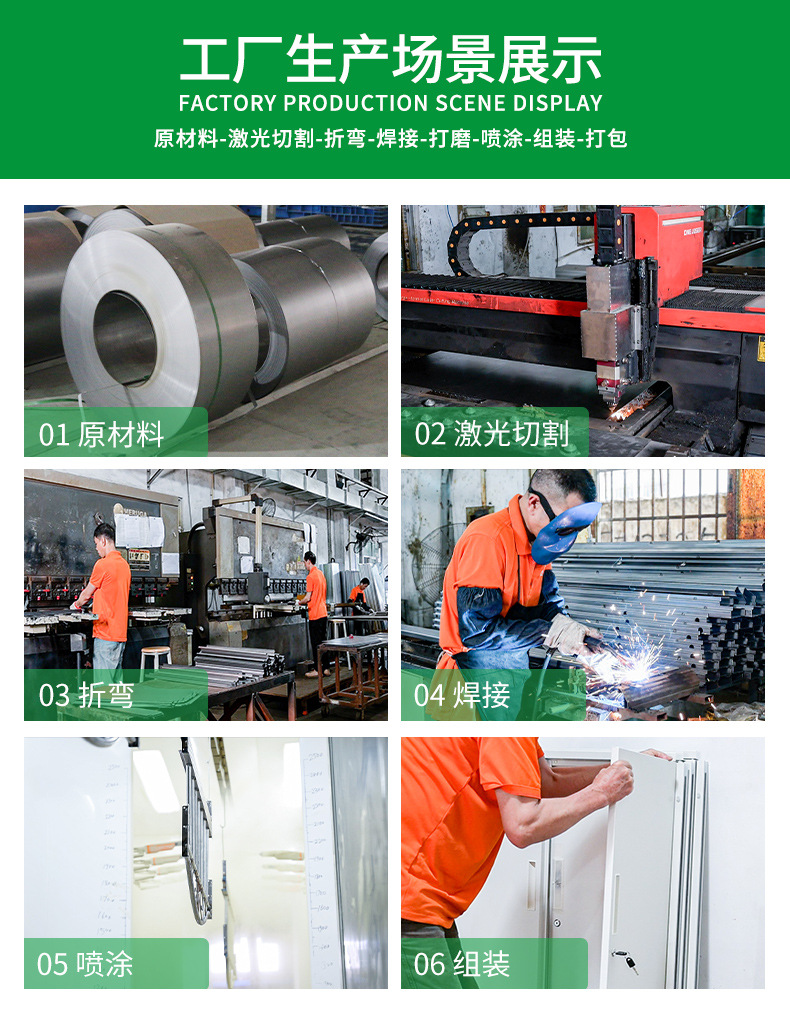 工厂生产场景展示
FACTORY PRODUCTION SCENE DISPLAY
原材料-激光切割-折弯-焊接-打磨-喷涂-组装-打包

01 原材料

02 激光切割

03 折弯

04 焊接

05 喷涂

06 组装