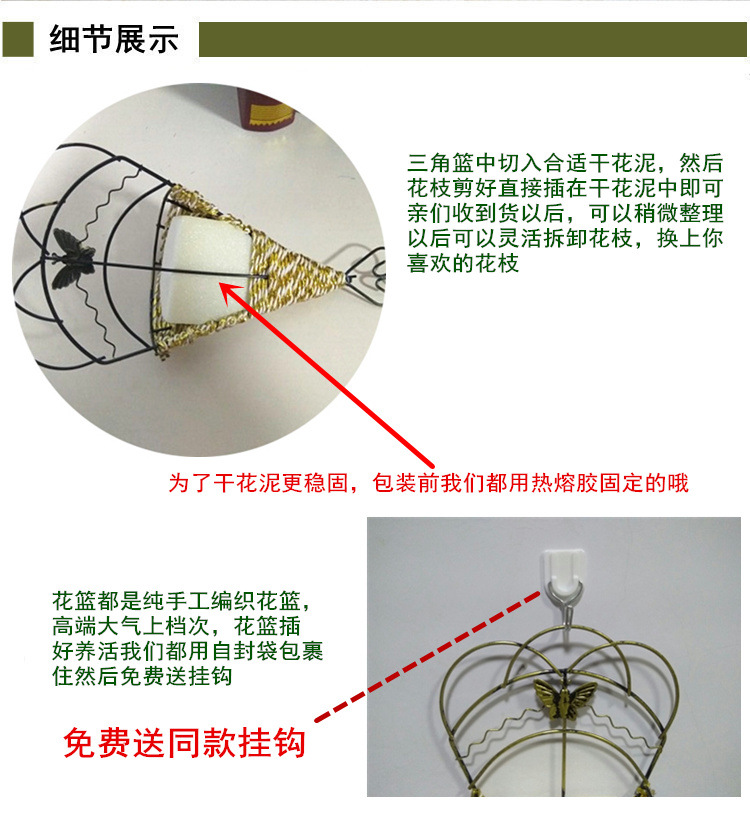 细节展示

三角篮中切入合适干花泥，然后花枝剪好直接插在干花泥中即可亲们收到货以后，可以稍微整理以后可以灵活拆卸花枝，换上你喜欢的花枝

为了干花泥更稳固，包装前我们都用热熔胶固定的哦

花篮都是纯手工编织花篮，高端大气上档次，花篮插好养活我们都用自封袋包裹住然后免费送挂钩

免费送同款挂钩