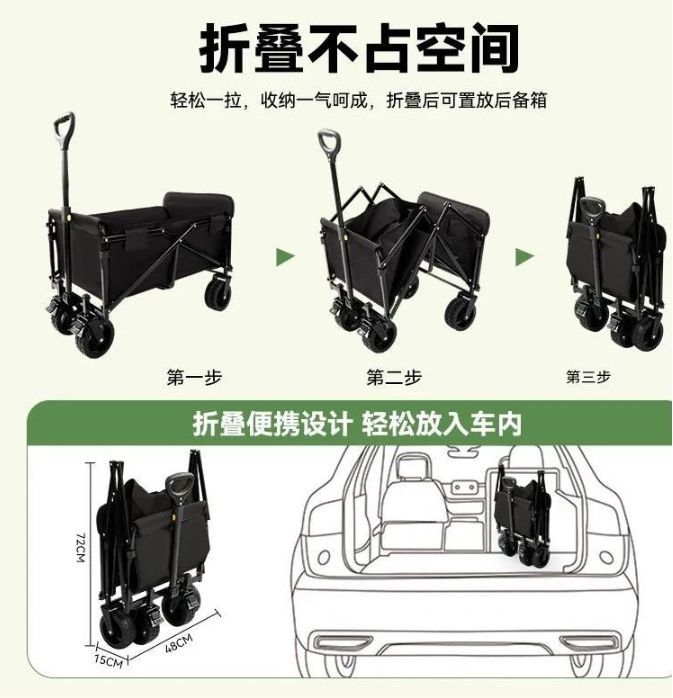 折叠不占空间

轻松一拉，收纳一气呵成，折叠后可置放后备箱

第一步

第二步

第三步

折叠便携设计 轻松放入车内

72CM

15CM

48CM